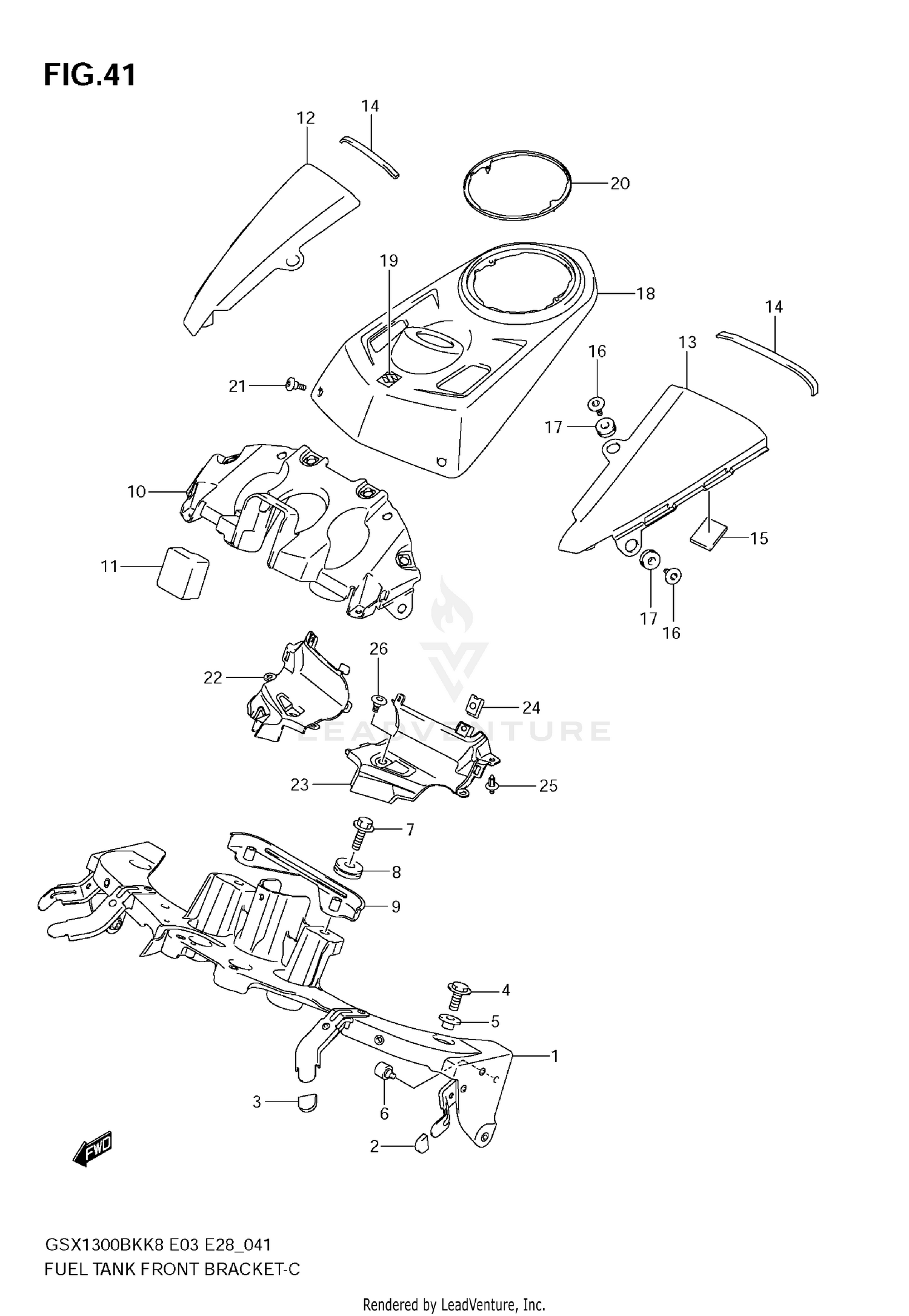 FIG.41

12
14
20
19
18
14
13
16
21
17
10
15
11
17
16
26
22
24
LEADVENTURE
23
25
7
8
9
4
5
1
3
6
2
FWD

GSX1300BKK8 E03 E28_041
FUEL TANK FRONT BRACKET-C

Rendered by LeadVenture, Inc.