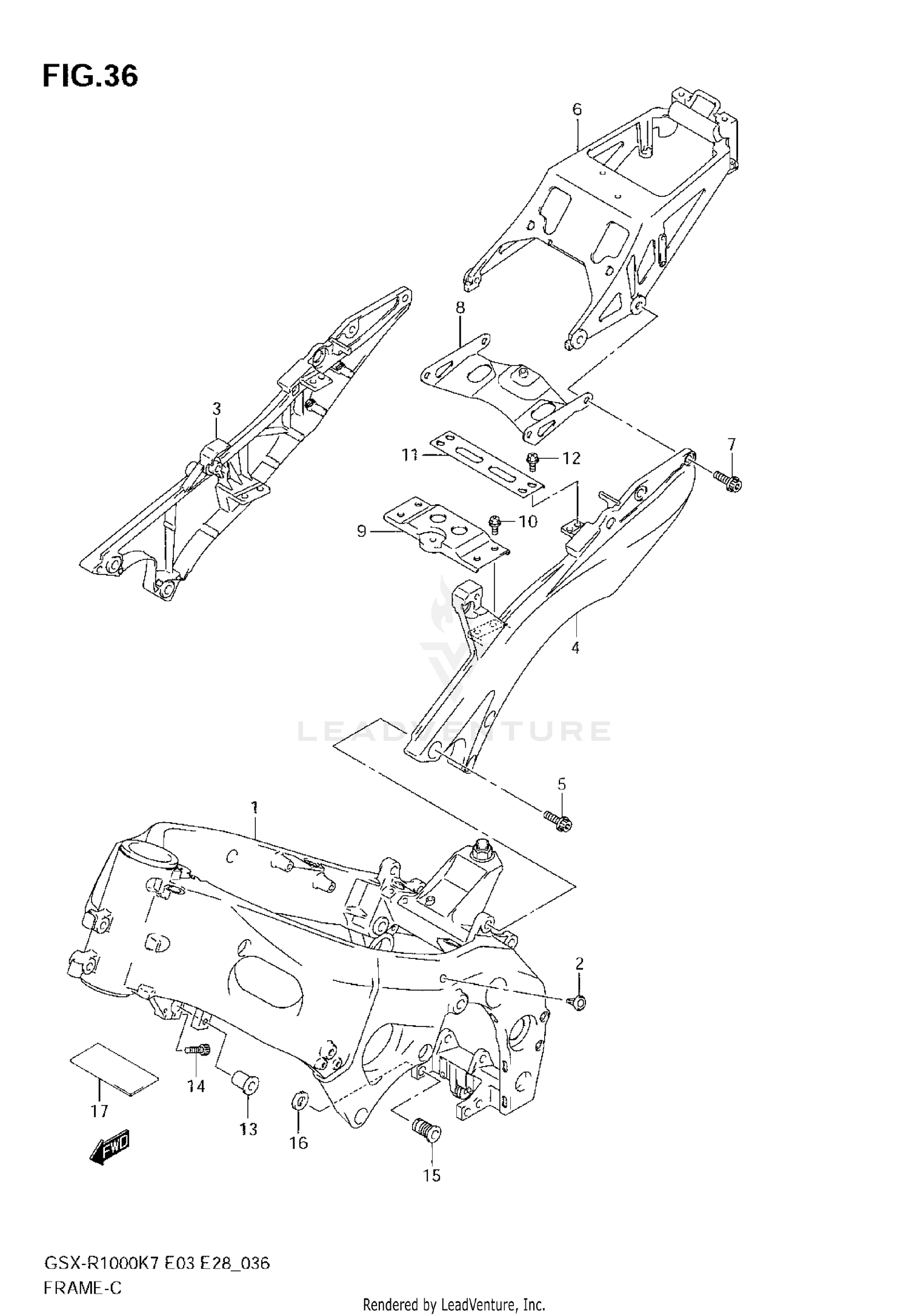 FIG.36

6

8

3

11

12

7

9

10

4

LEADVENTURE

5

1

2

14

17

13

16

15

FWD

GSX-R1000K7 E03 E28_036
FRAME-C

Rendered by LeadVenture, Inc.