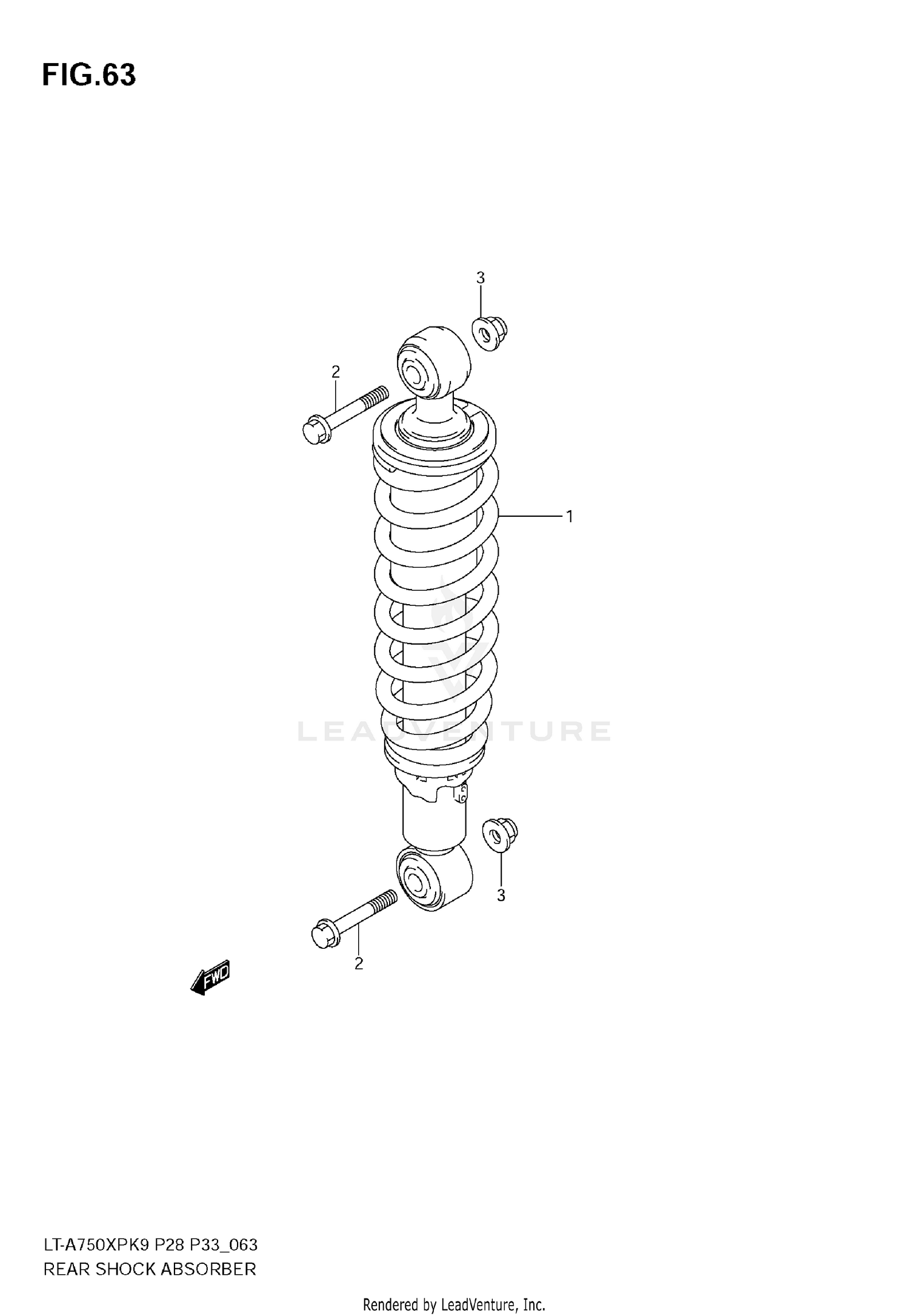 FIG.63

3

2

1

LEADVENTURE

3

2

FWD

LT-A750XPK9 P28 P33_063
REAR SHOCK ABSORBER

Rendered by LeadVenture, Inc.