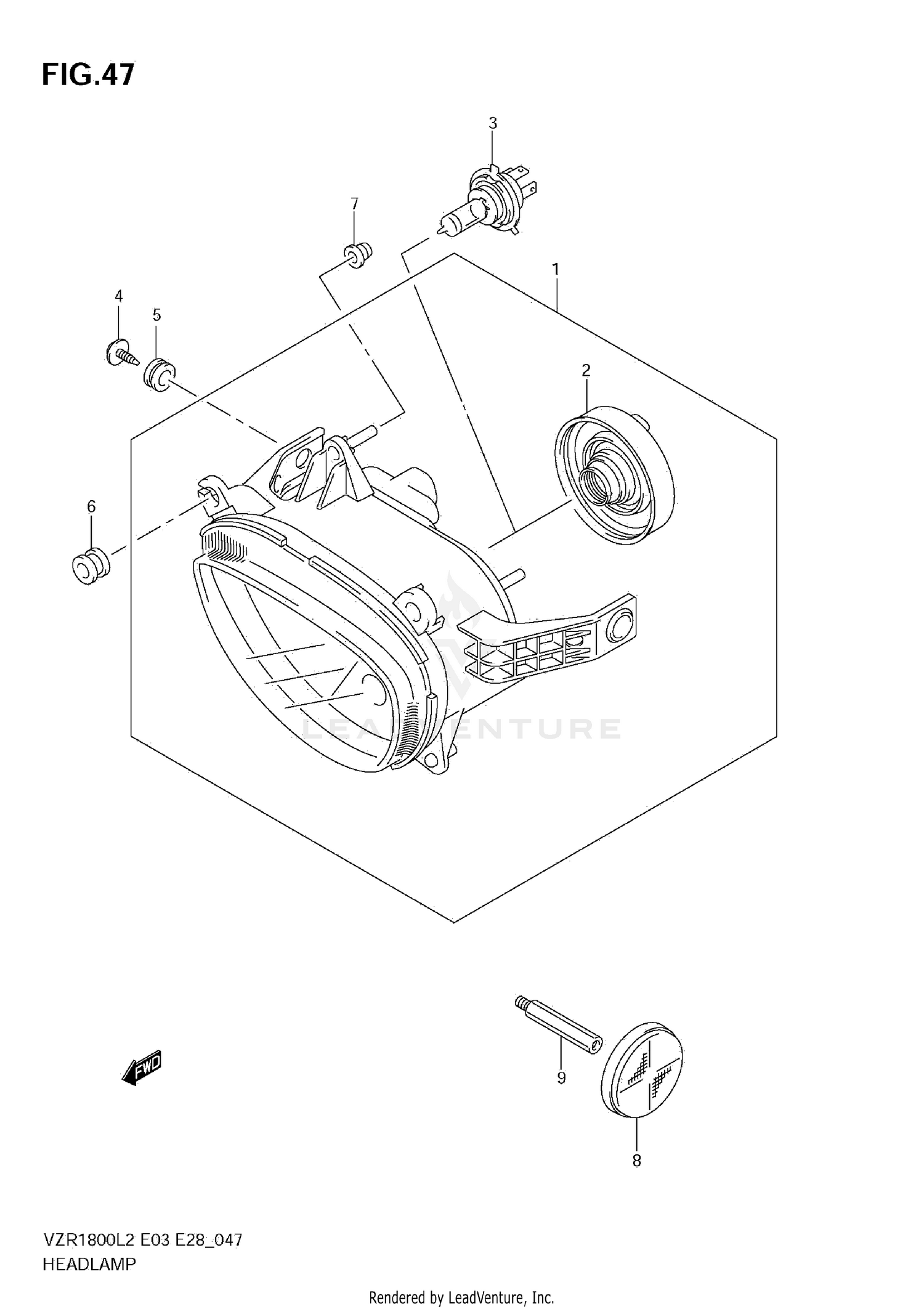 FIG.47

3

7

1

4

5

2

6

LEADVENTURE

FWD

9

8

VZR1800L2 E03 E28_047
HEADLAMP

Rendered by LeadVenture, Inc.