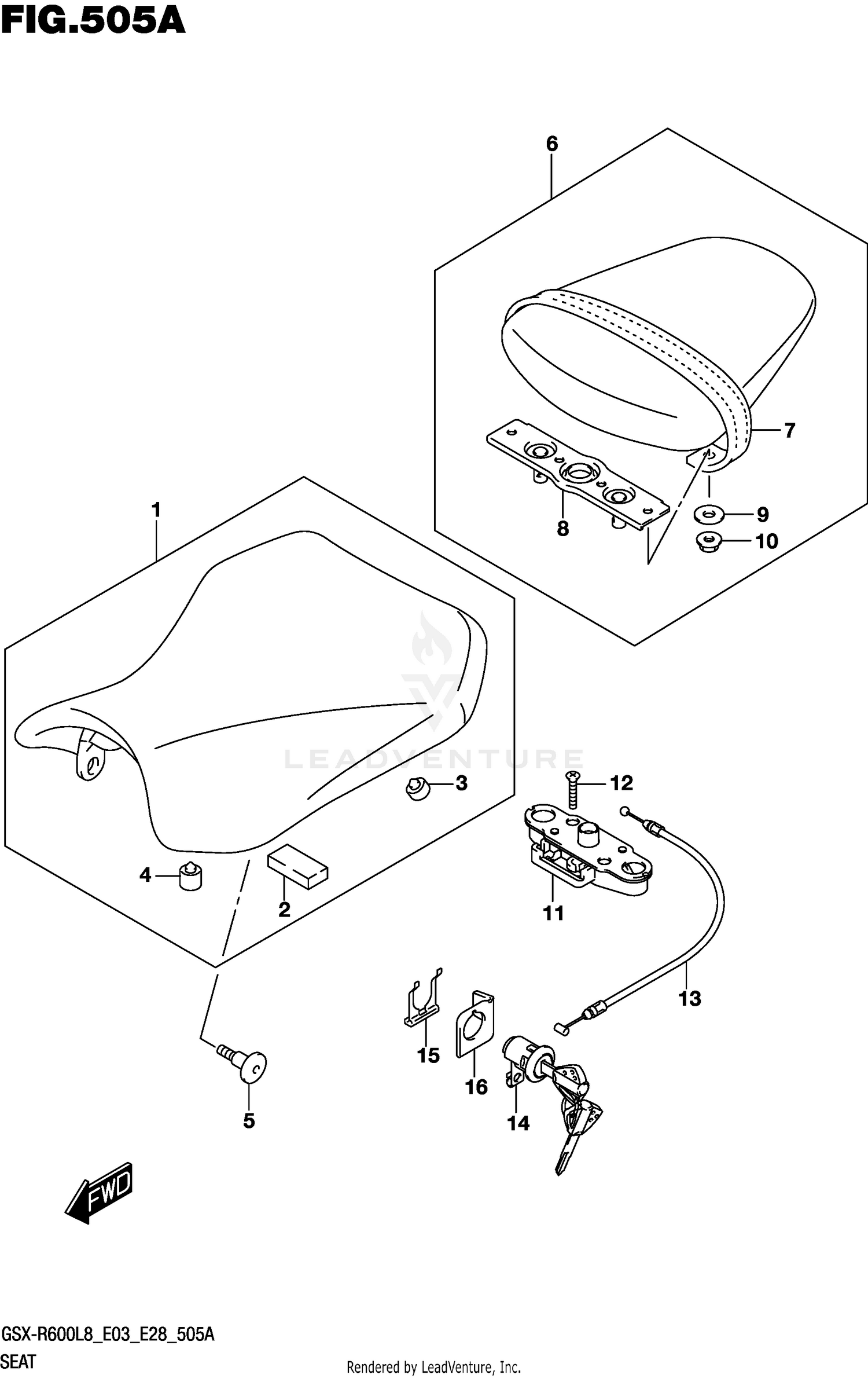 FIG.505A

6

7

8

9

10

1

LEADVENTURE

3

12

4

2

11

13

15

16

14

5

FWD

GSX-R600L8_E03_E28_505A
SEAT

Rendered by LeadVenture, Inc.