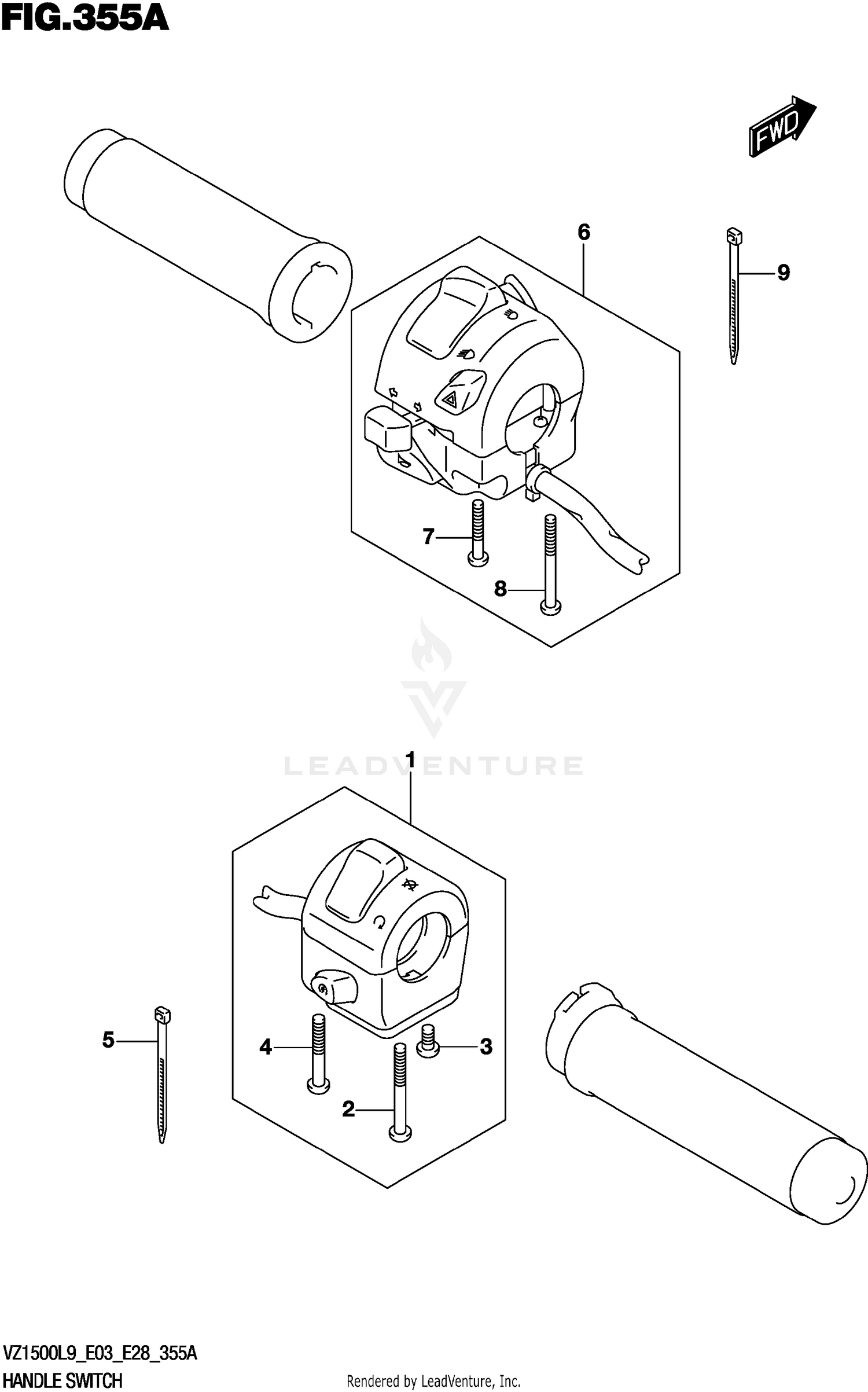 FIG.355A

FWD

6

9

7

8

LEADVENTURE

1

5

4

3

2

VZ1500L9_E03_E28_355A
HANDLE SWITCH

Rendered by LeadVenture, Inc.