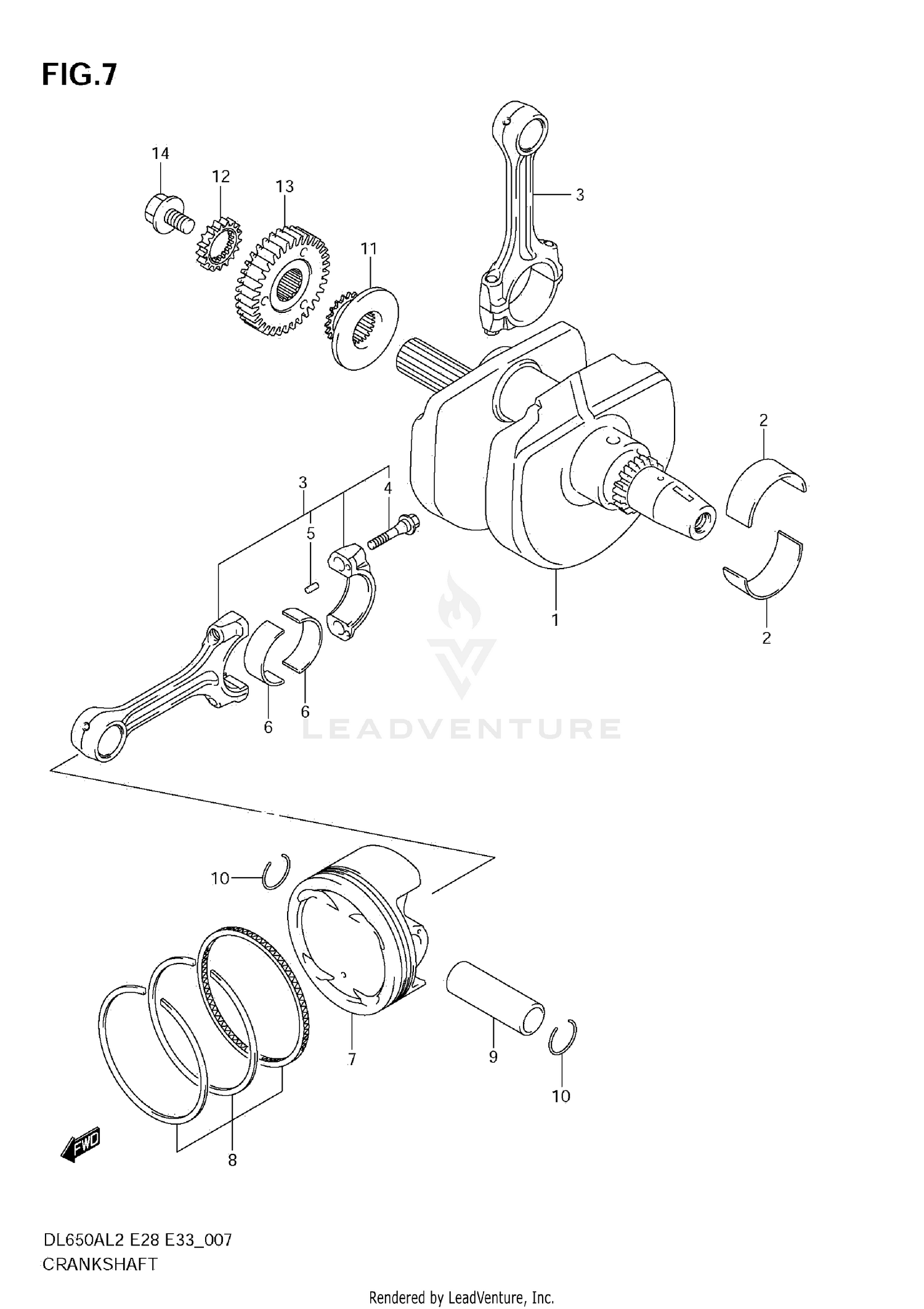 FIG.7

14
12
13
11
3
2
3
4
5
1
2
6
6
LEADVENTURE
10
7
9
10
8
FWD

DL650AL2 E28 E33_007
CRANKSHAFT

Rendered by LeadVenture, Inc.