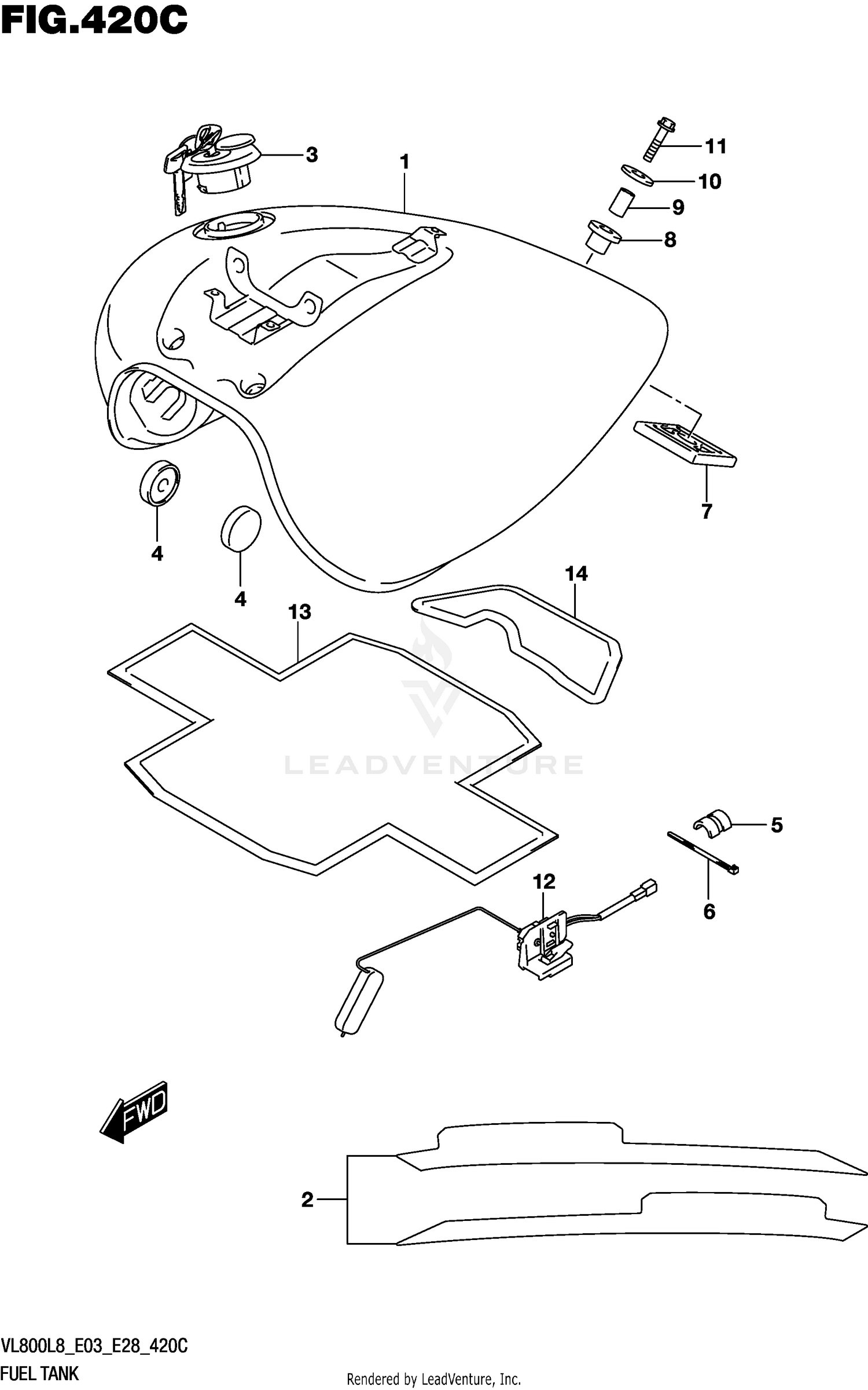 FIG.420C

3
1
11
10
9
8
7
4
4
14
13
LEADVENTURE
5
6
12
FWD
2

VL800L8_E03_E28_420C
FUEL TANK
Rendered by LeadVenture, Inc.