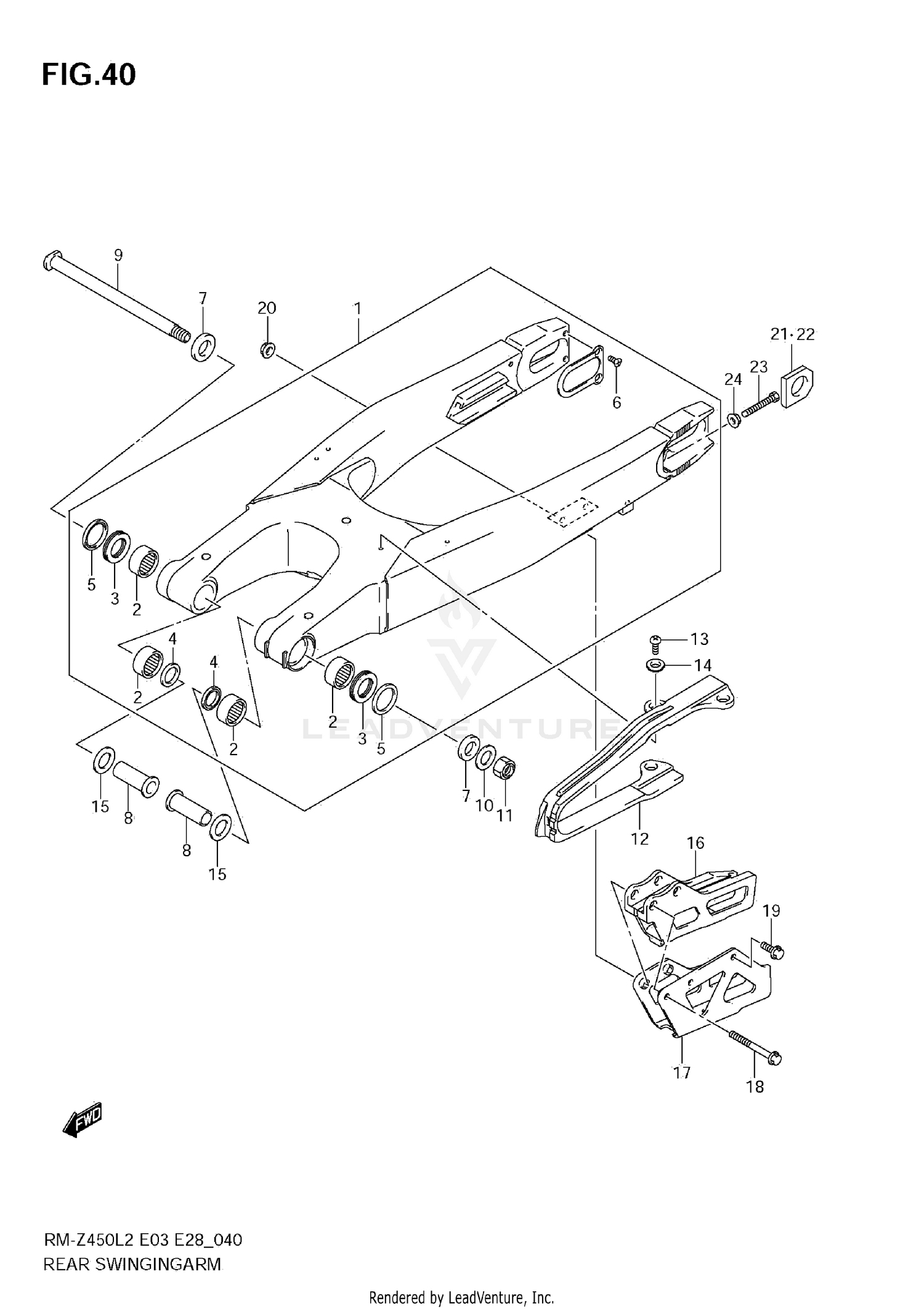 FIG.40

9
7
20
1
21·22
23
24
6
5
3
2
4
2
4
2
2
3
5
13
14
15
8
8
15
7
10
11
12
16
19
17
18

LEADVENTURE

FWD

RM-Z450L2 E03 E28_040
REAR SWINGINGARM

Rendered by LeadVenture, Inc.