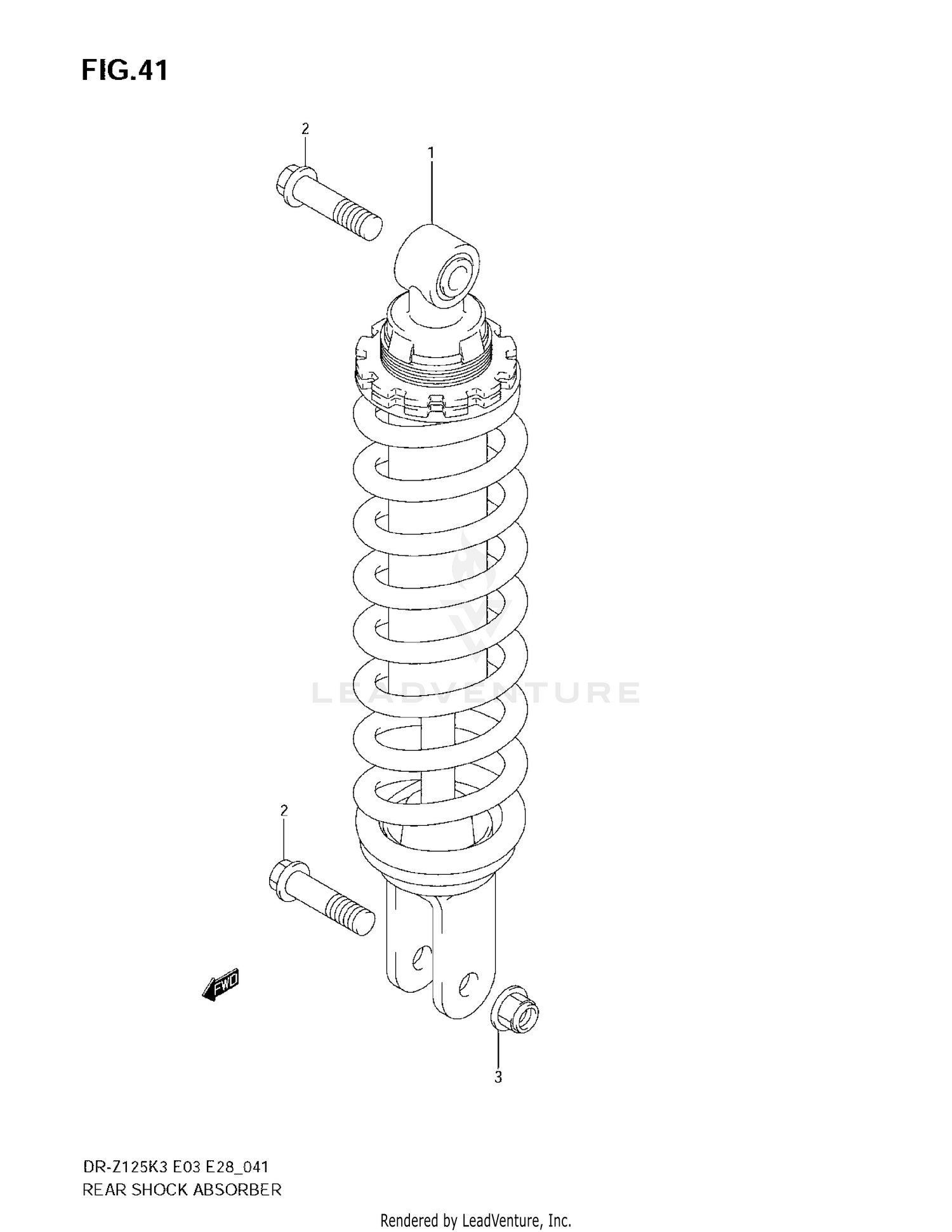 FIG.41

2

1

LEADVENTURE

2

FWD

3

DR-Z125K3 E03 E28_041
REAR SHOCK ABSORBER

Rendered by LeadVenture, Inc.