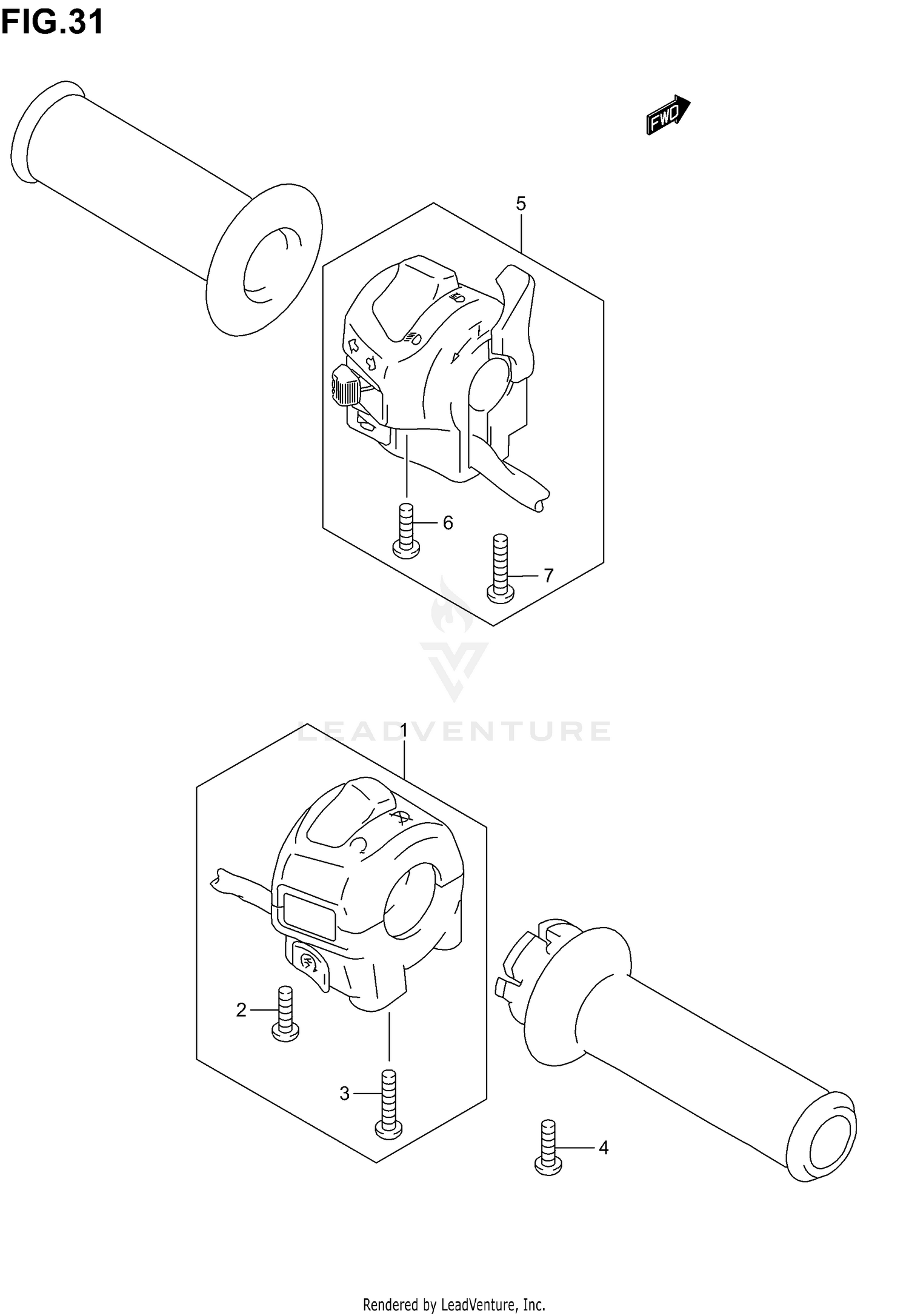 FIG.31

FWD

5

6

7

LEADVENTURE

1

2

3

4

Rendered by LeadVenture, Inc.