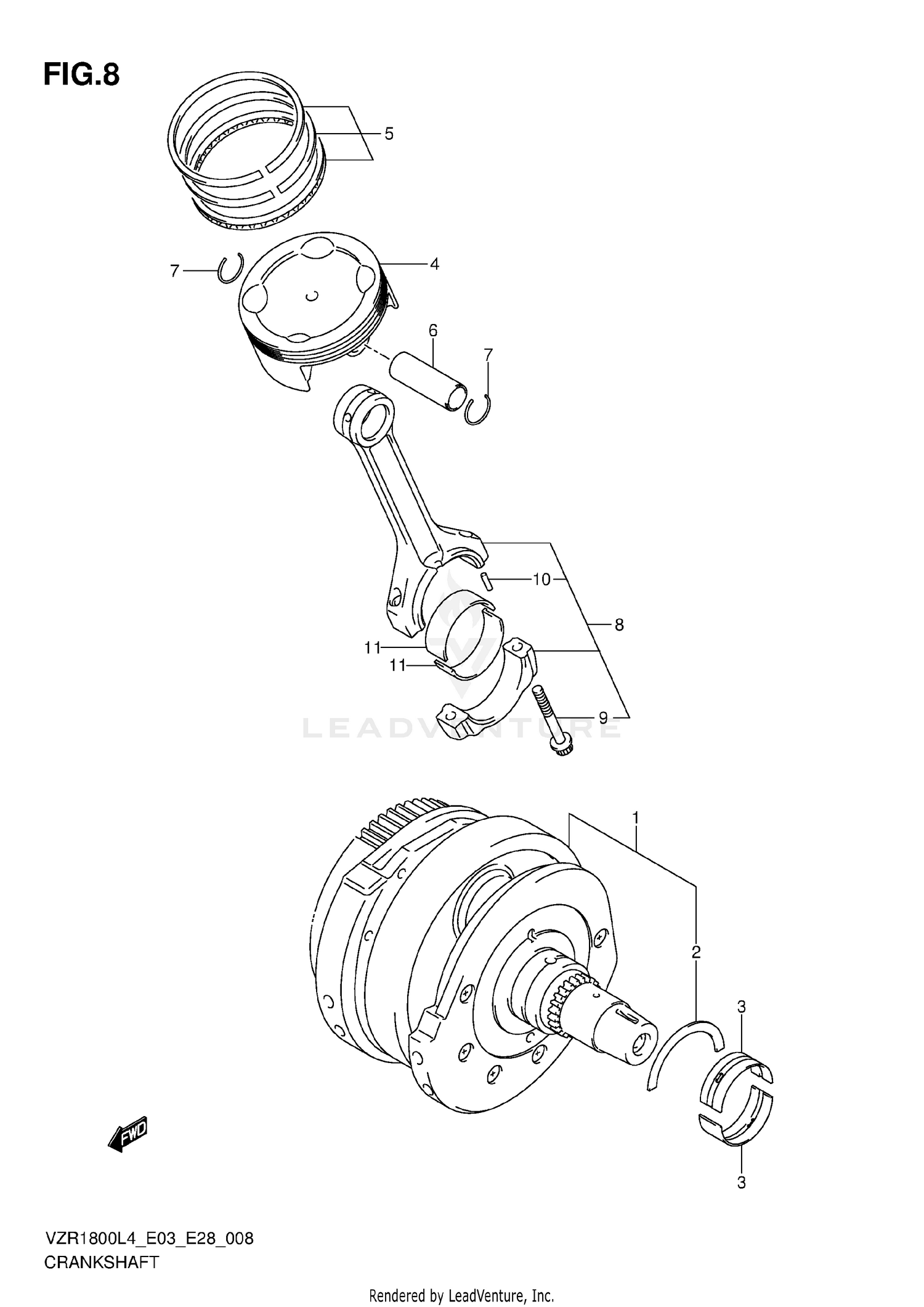 FIG.8

5

7

4

6

7

10

8

11

11

9

LEADVENTURE

1

2

3

3

FWD

VZR1800L4_E03_E28_008
CRANKSHAFT

Rendered by LeadVenture, Inc.