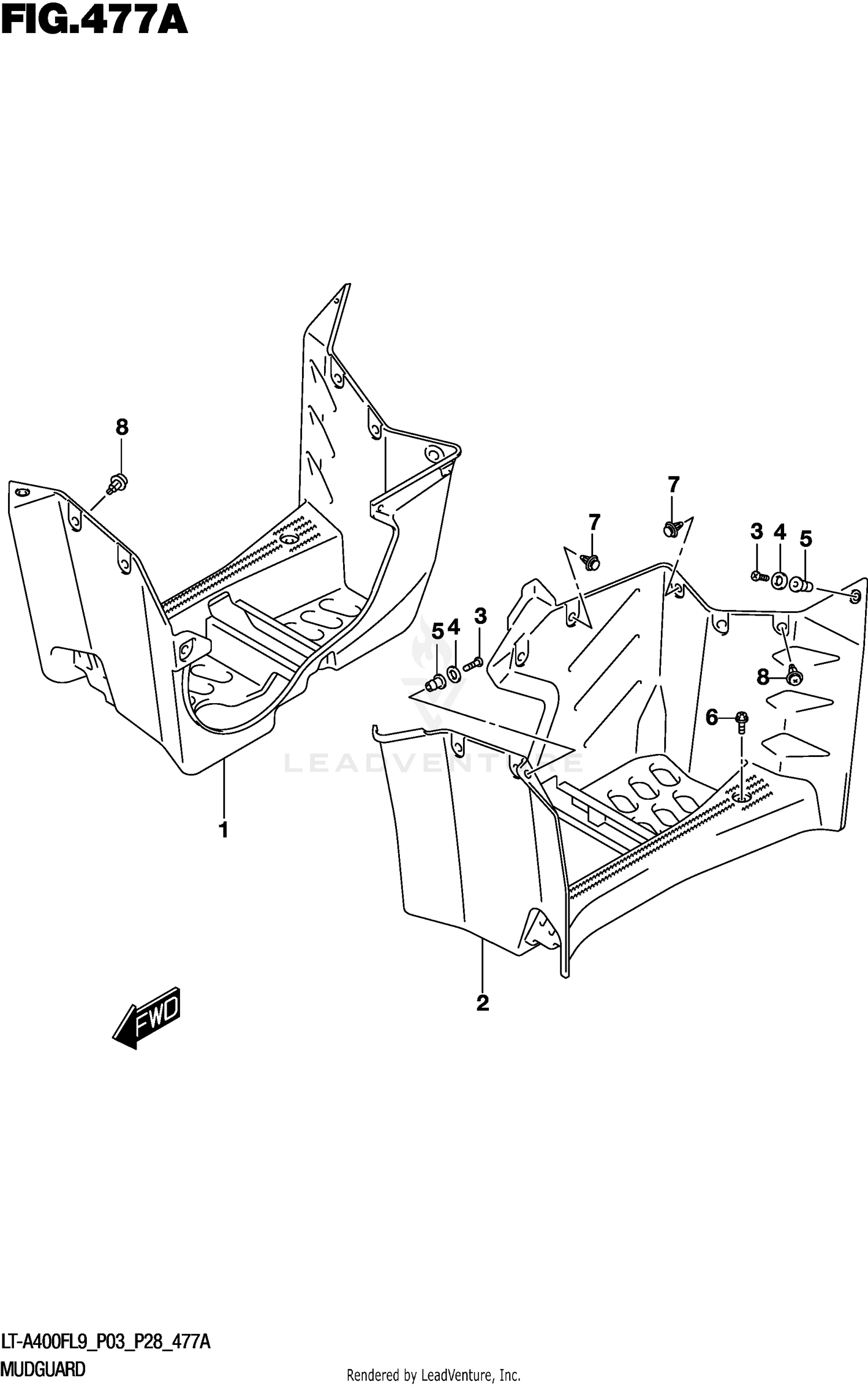 FIG.477A

8

7

7

3 4 5

5 4 3

8

6

LEADVENTURE

1

2

FWD

LT-A400FL9_P03_P28_477A
MUDGUARD

Rendered by LeadVenture, Inc.