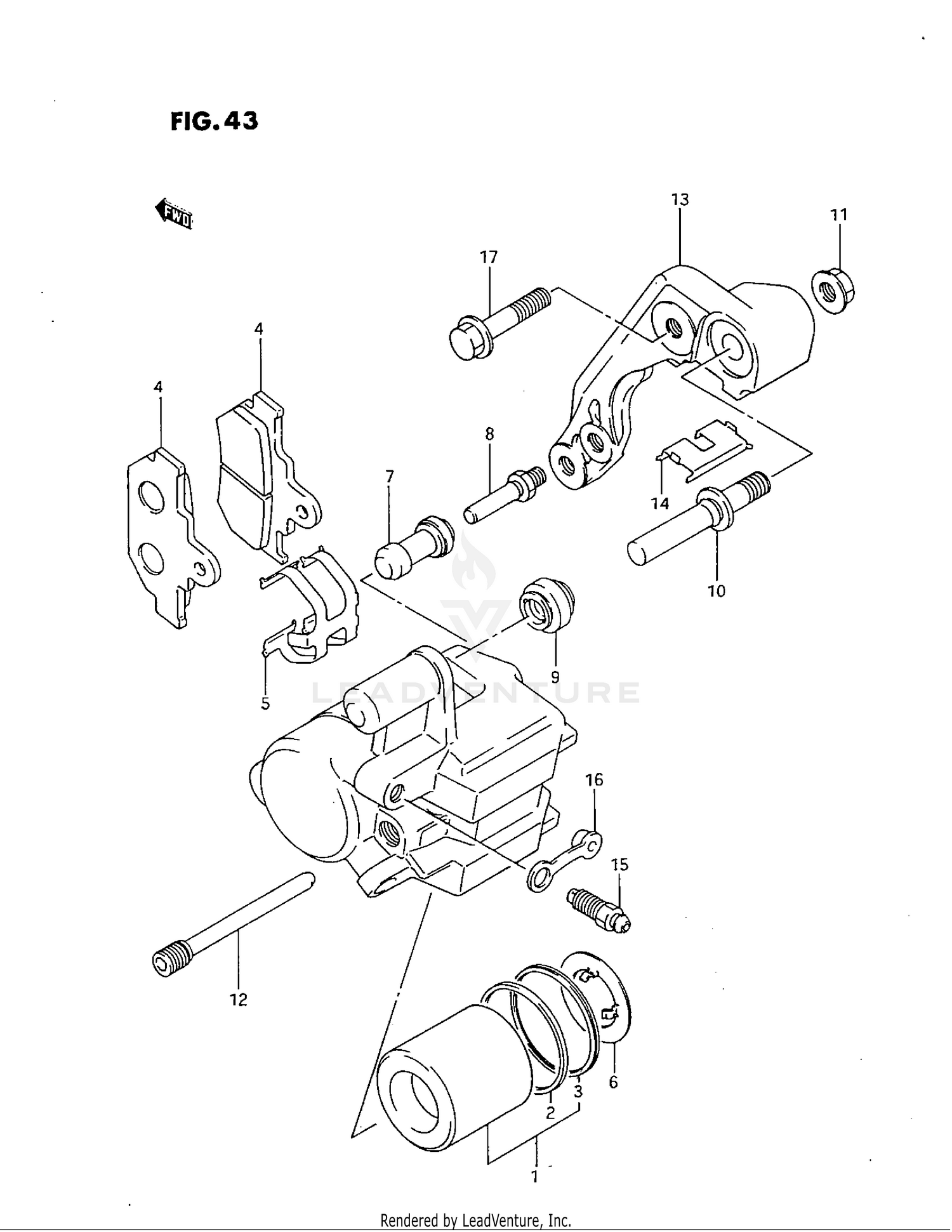 FIG. 43

FWD

13
11
17
4
4
8
7
14
10
9
5
LEADVENTURE
16
15
12
6
3
2
1

Rendered by LeadVenture, Inc.