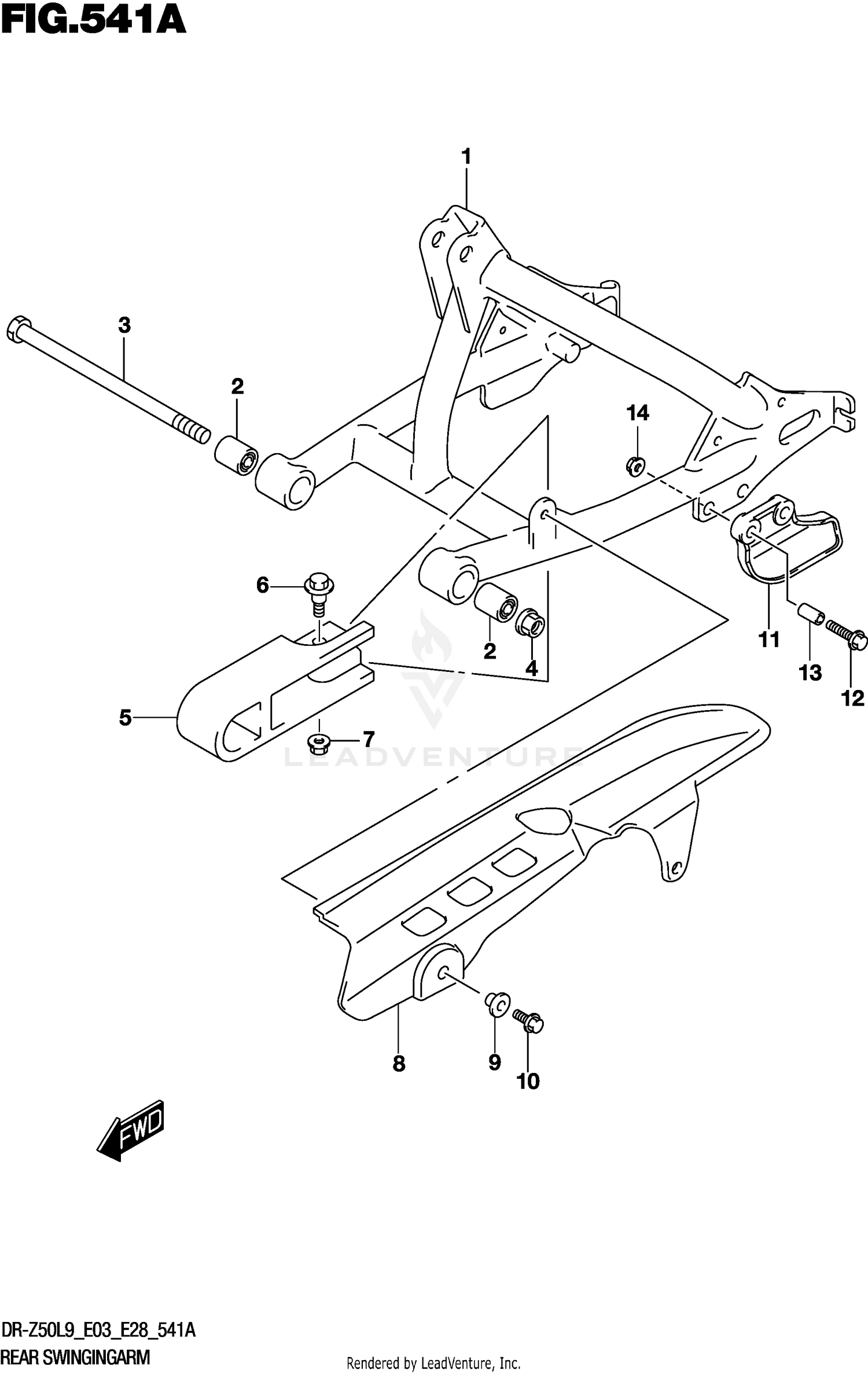 FIG.541A

1

3

2

14

6

2

4

11

13

12

5

7

LEADVENTURE

8

9

10

FWD

DR-Z50L9_E03_E28_541A
REAR SWINGINGARM

Rendered by LeadVenture, Inc.