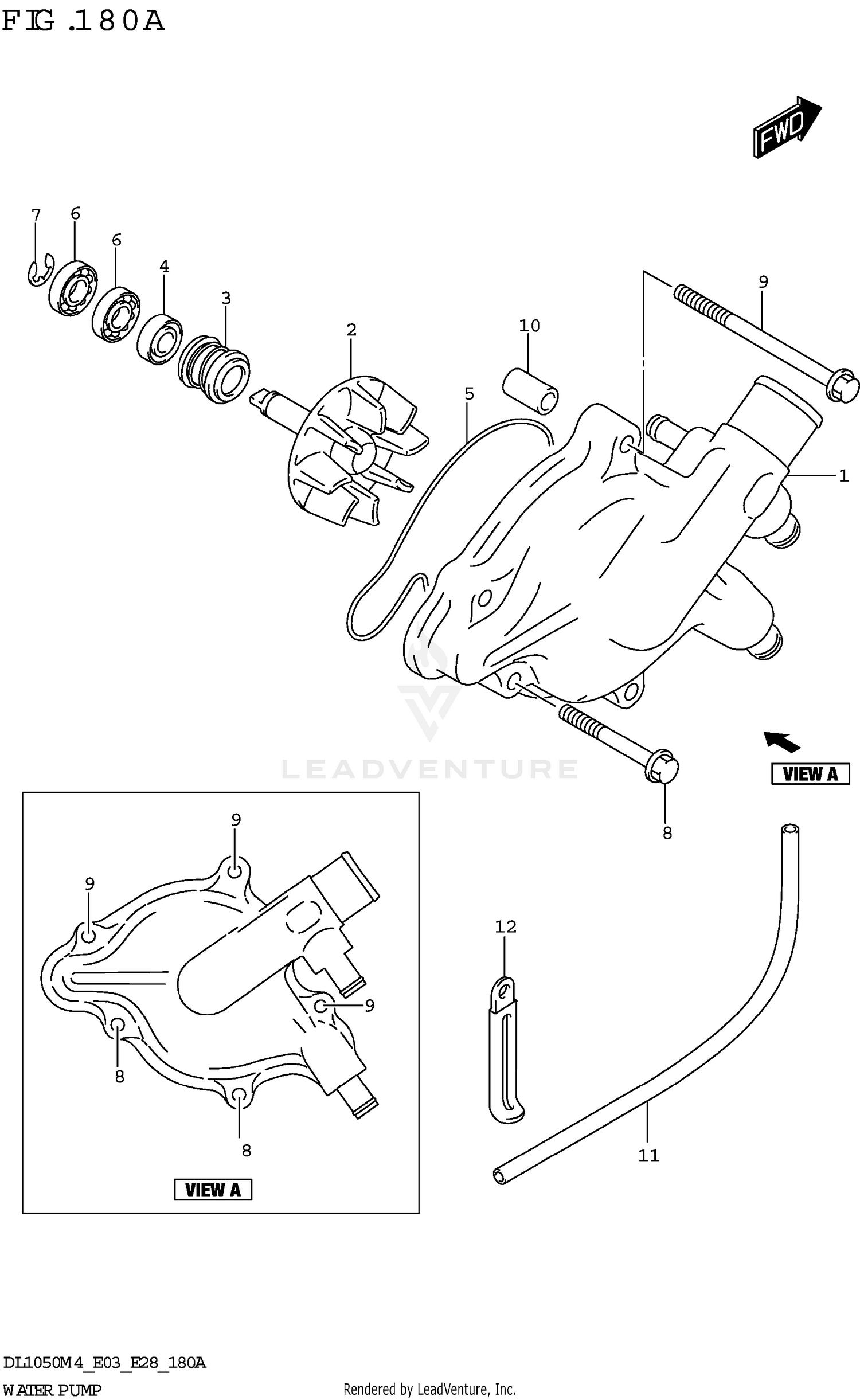 FIG.180A

FWD

7
6
6
4
3
2
10
5
9
1

LEADVENTURE

VIEW A

8

9
9
9
8
8
VIEW A

12
11

DL1050M4_E03_E28_180A
WATER PUMP
Rendered by LeadVenture, Inc.