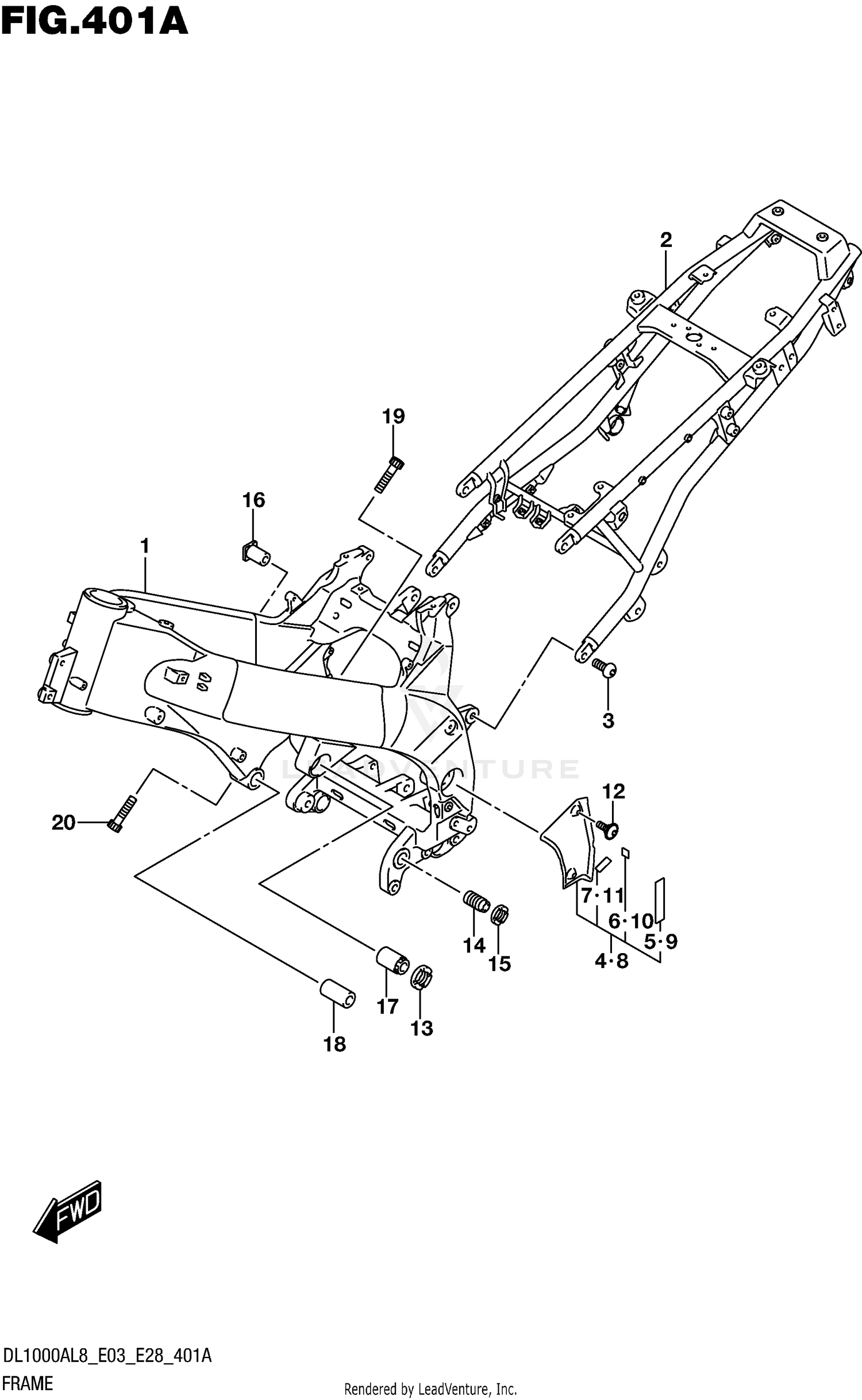 FIG.401A

2

19

16

1

3

LEADVENTURE

12

20

7·11

6·10

5·9

4·8

14

15

17

13

18

FWD

DL1000AL8_E03_E28_401A

FRAME

Rendered by LeadVenture, Inc.