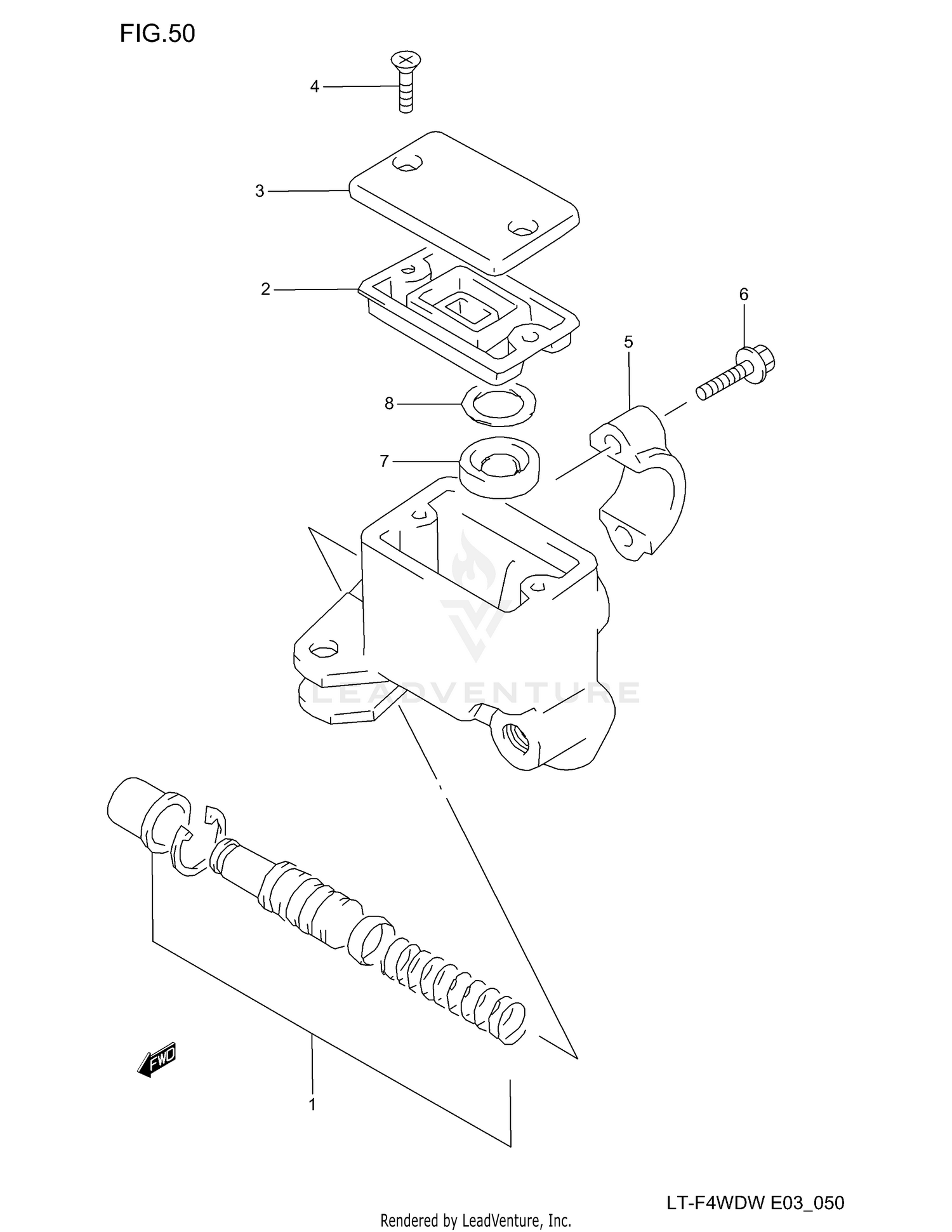 FIG.50

4

3

2

6

5

8

7

LEADVENTURE

FWD

1

LT-F4WDW E03_050

Rendered by LeadVenture, Inc.