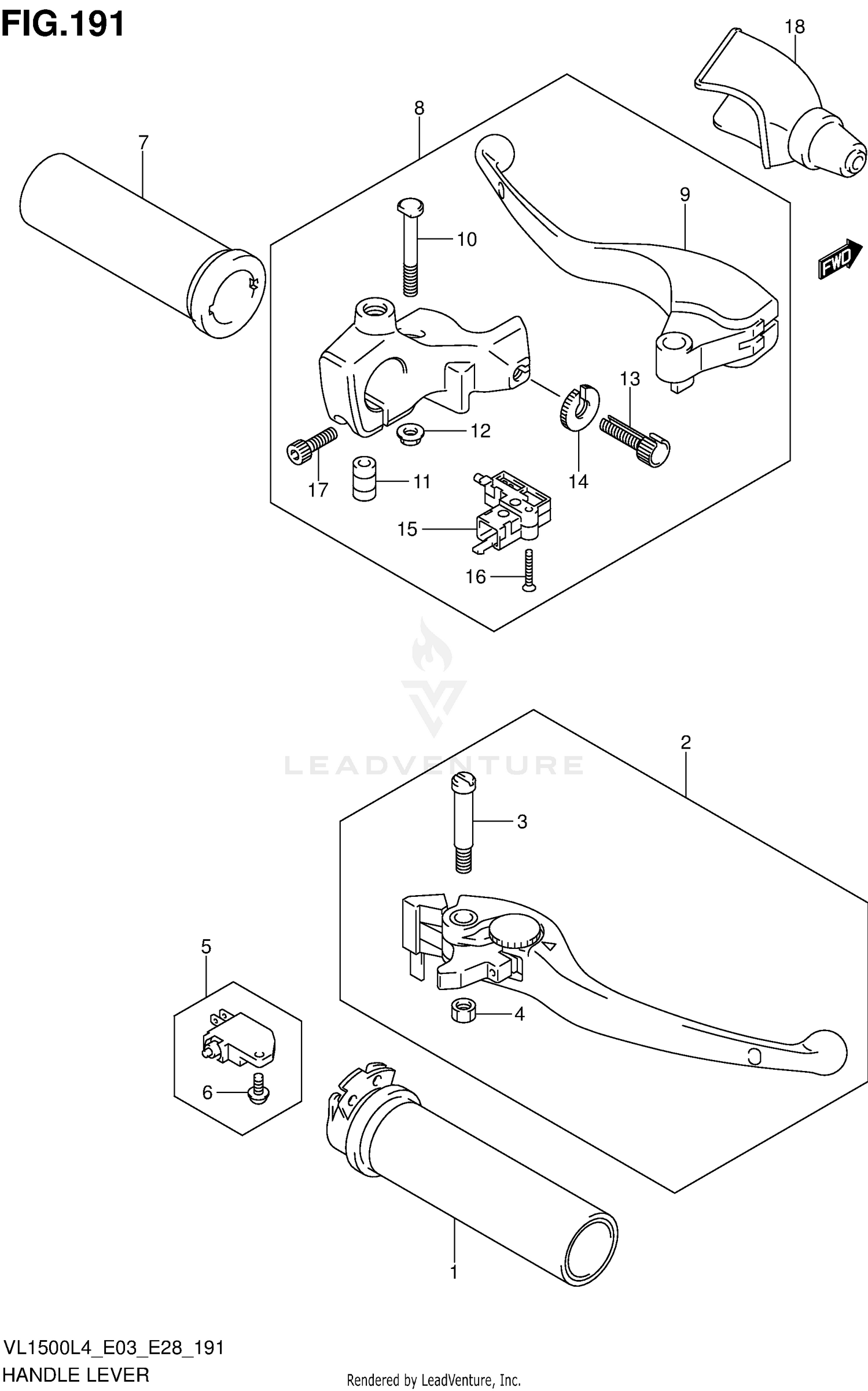 FIG.191

18

8

7

9

10

FWD

13

12

17

11

14

15

16

LEADVENTURE

2

3

5

4

6

1

VL1500L4_E03_E28_191
HANDLE LEVER

Rendered by LeadVenture, Inc.