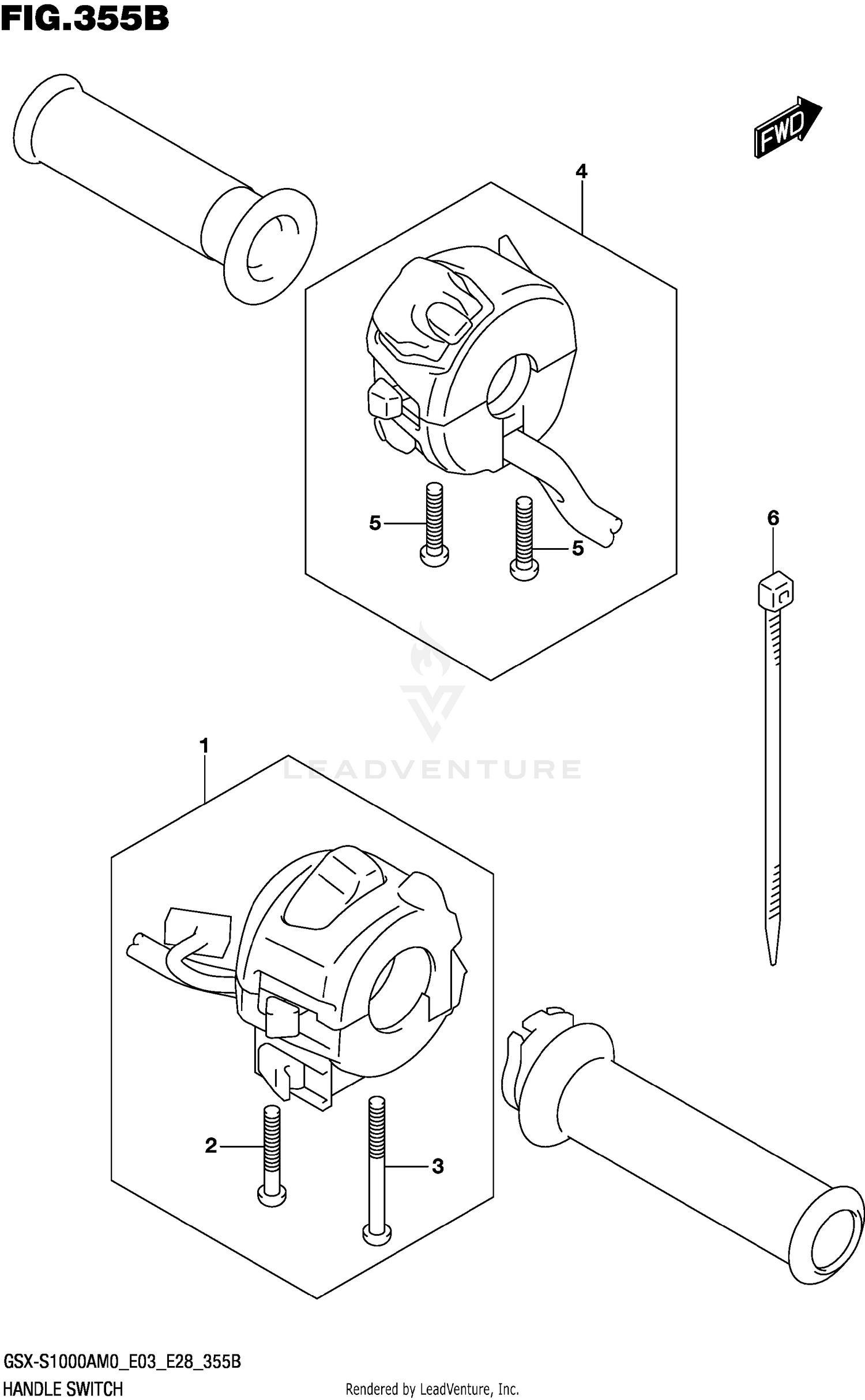 FIG.355B

FWD

4

5

5

6

LEADVENTURE

1

2

3

GSX-S1000AM0_E03_E28_355B
HANDLE SWITCH

Rendered by LeadVenture, Inc.