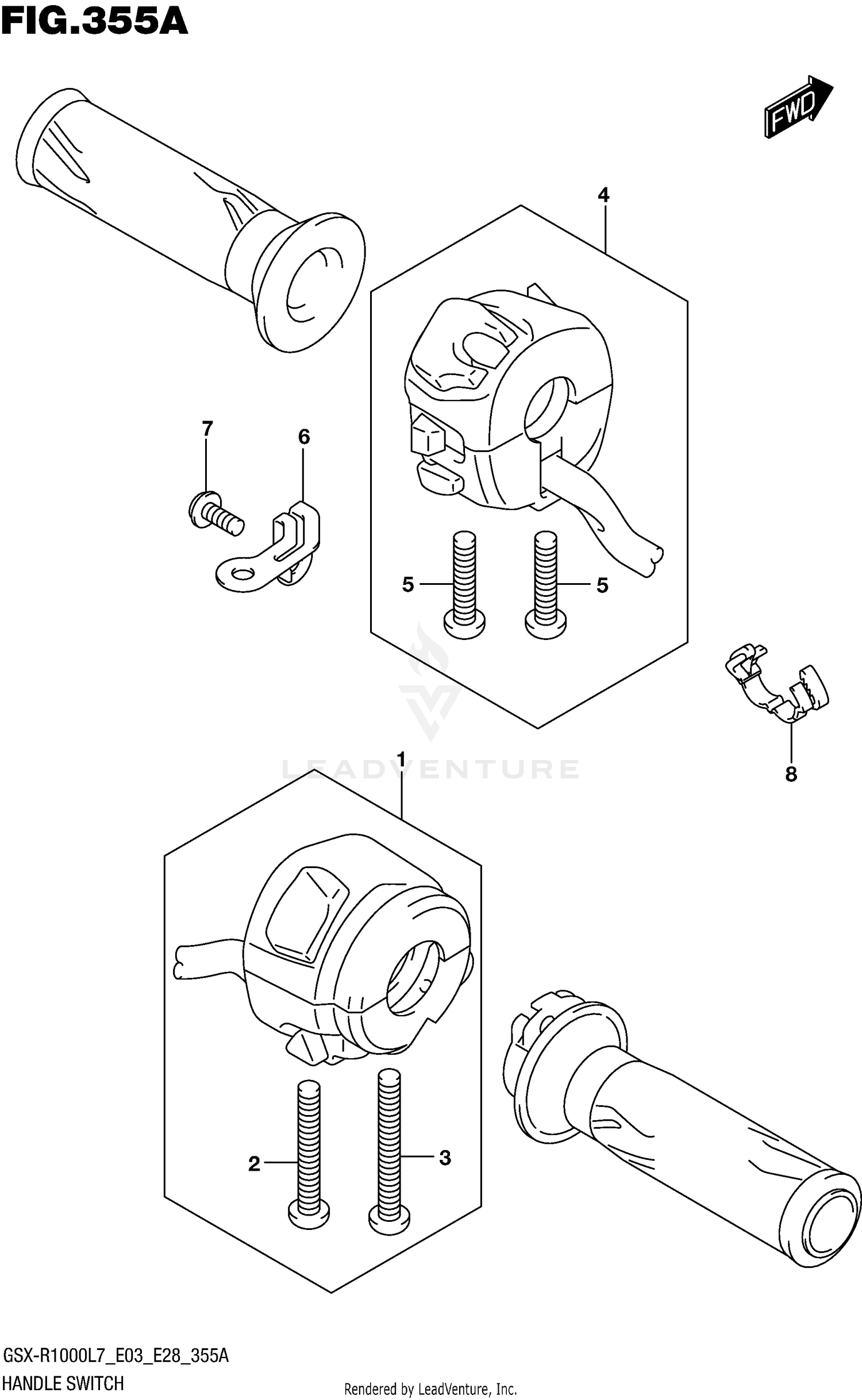 FIG.355A

FWD

4

7

6

5

5

8

LEADVENTURE

1

2

3

GSX-R1000L7_E03_E28_355A
HANDLE SWITCH

Rendered by LeadVenture, Inc.