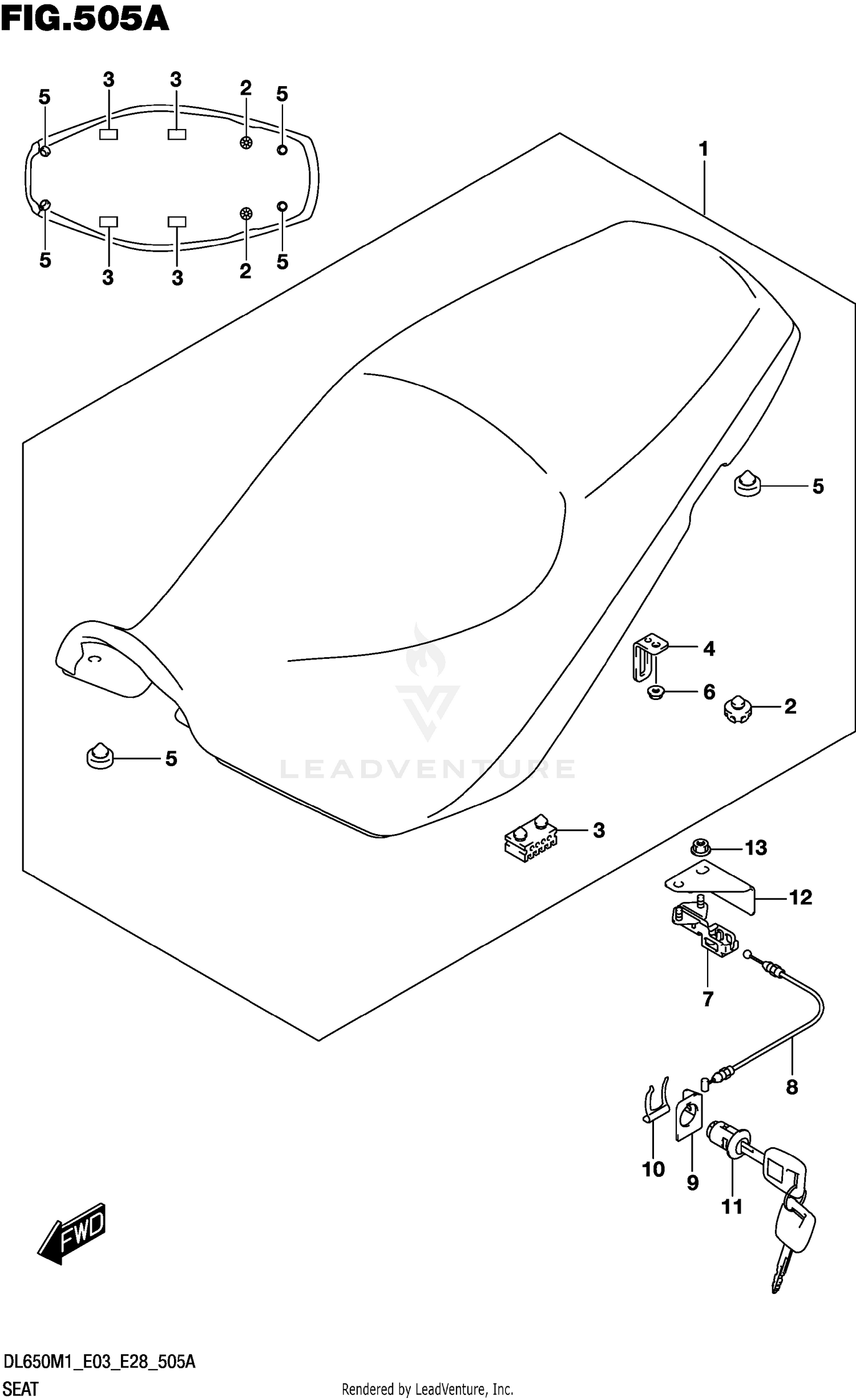 FIG.505A

5
3
3
2
5
5
3
3
2
5

1

5

4

6

2

5

LEADVENTURE

3

13

12

7

8

10

9

11

FWD

DL650M1_E03_E28_505A
SEAT

Rendered by LeadVenture, Inc.