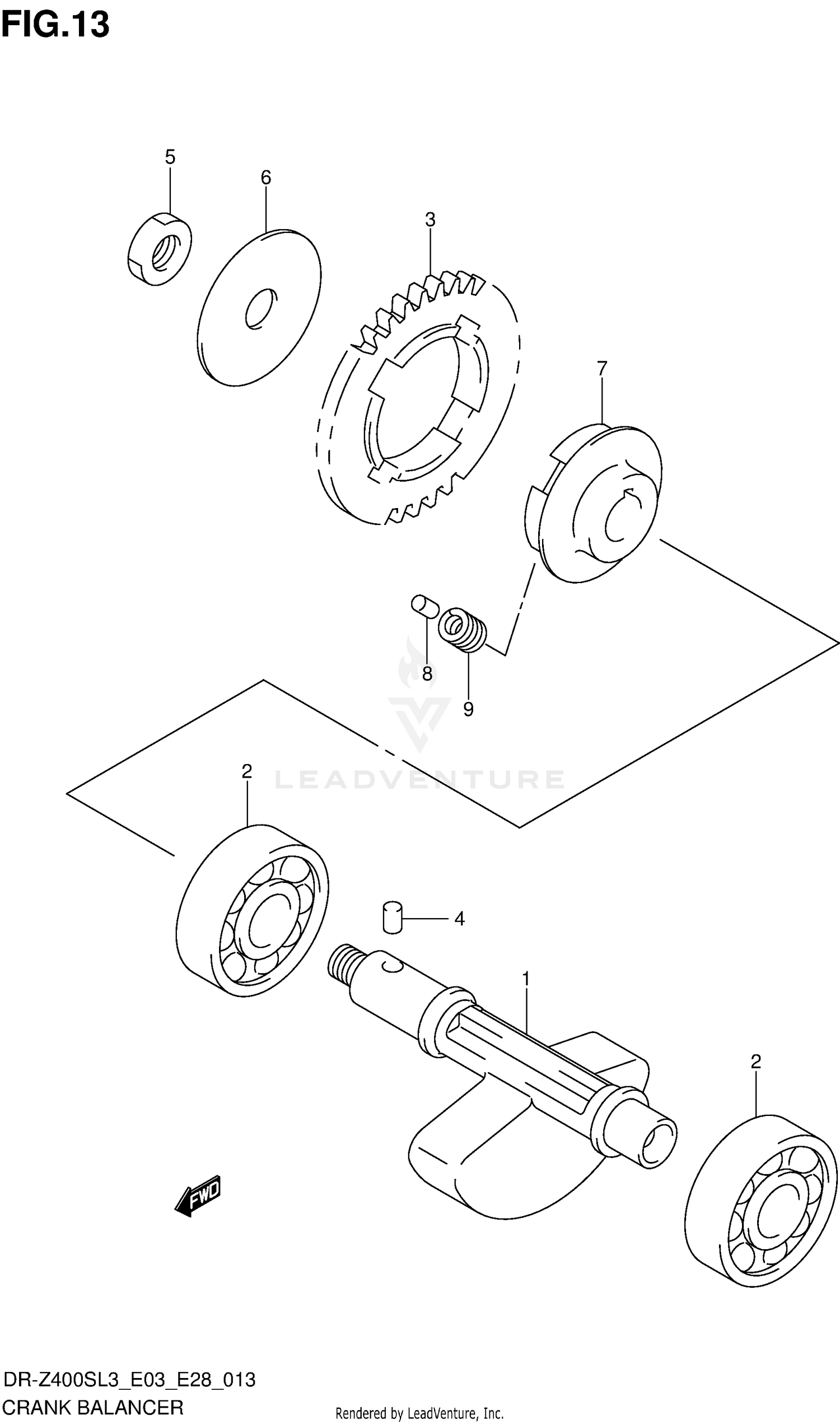 FIG.13

5

6

3

7

8

9

LEADVENTURE

2

4

1

2

FWD

DR-Z400SL3_E03_E28_013

CRANK BALANCER

Rendered by LeadVenture, Inc.