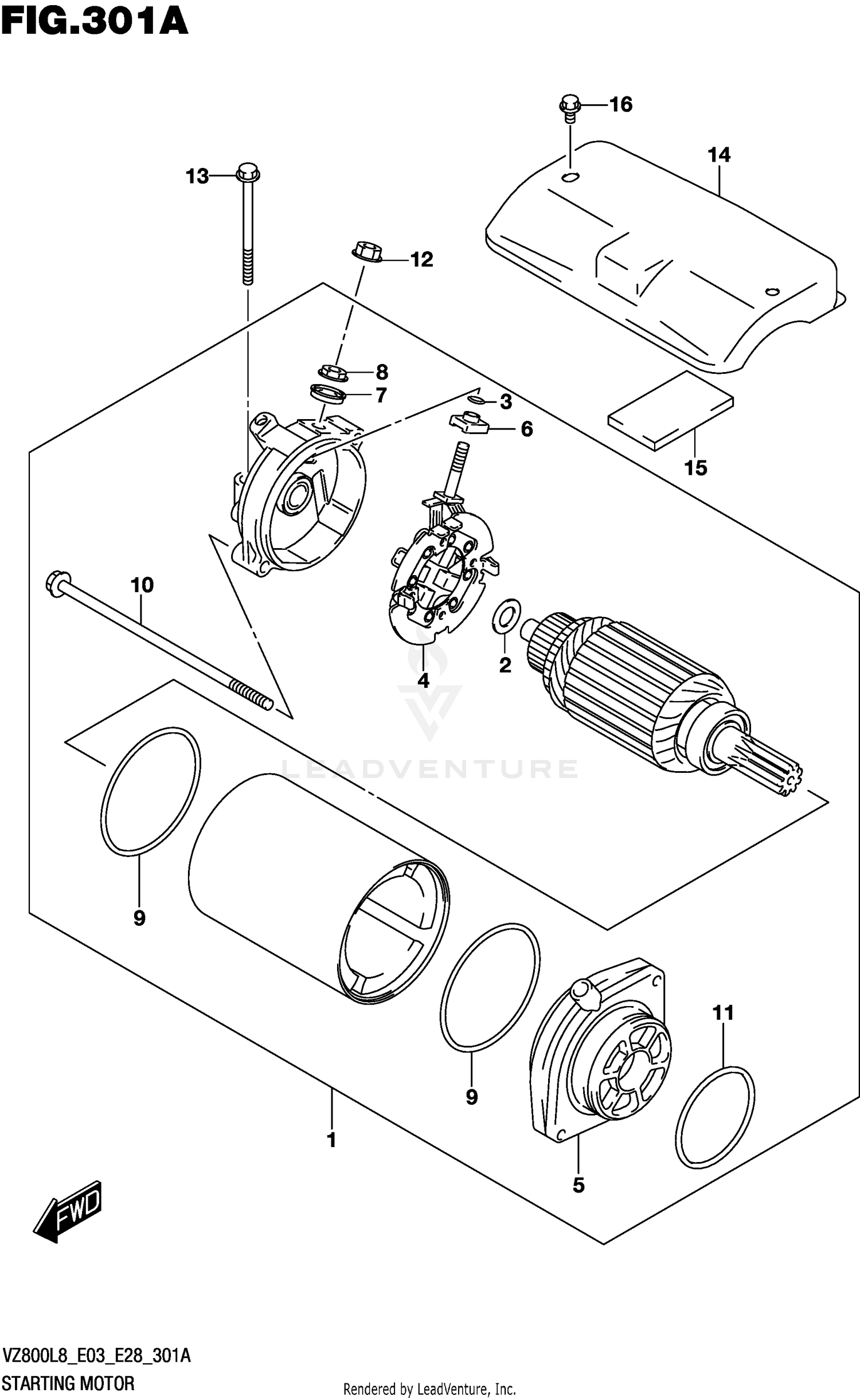 FIG.301A

16
14
13
12
8
7
3
6
15
10
4
2
LEADVENTURE
9
9
11
1
5
FWD

VZ800L8_E03_E28_301A
STARTING MOTOR
Rendered by LeadVenture, Inc.