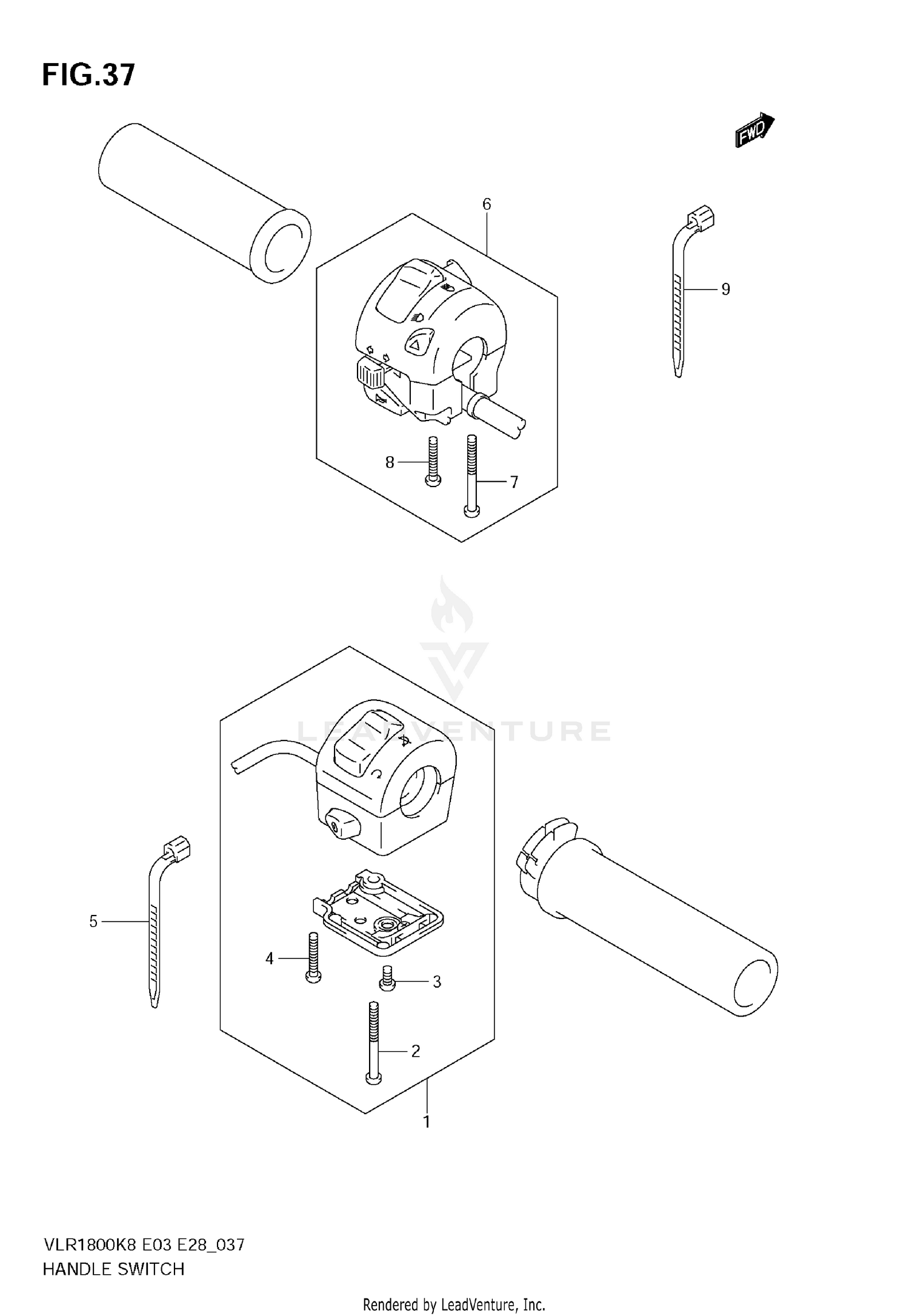 FIG.37

FWD

6

9

8

7

LEADVENTURE

5

4

3

2

1

VLR1800K8 E03 E28_037
HANDLE SWITCH

Rendered by LeadVenture, Inc.