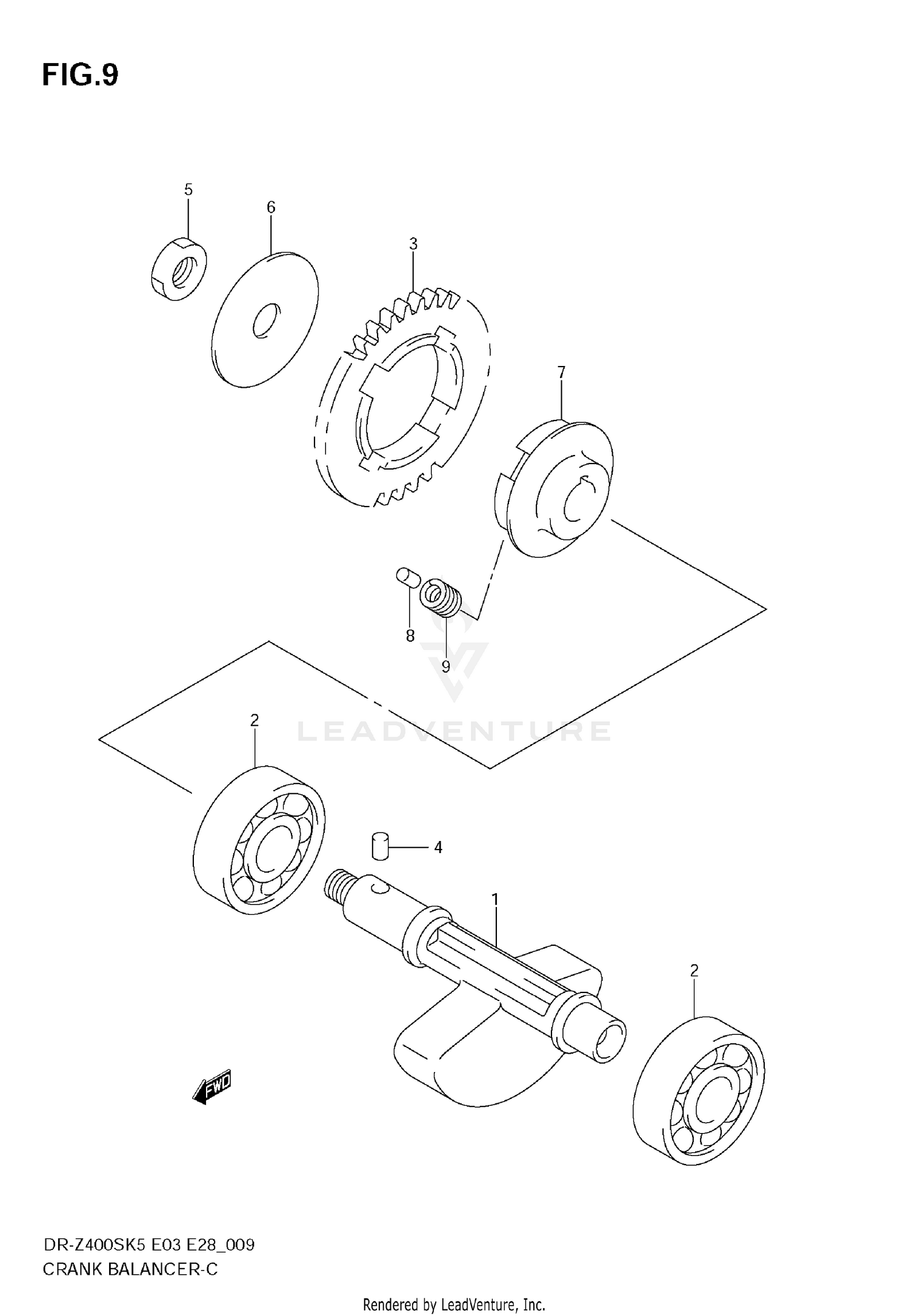 FIG.9

5
6
3
7
8
9
LEADVENTURE
2
4
1
2
FWD

DR-Z400SK5 E03 E28_009
CRANK BALANCER-C

Rendered by LeadVenture, Inc.