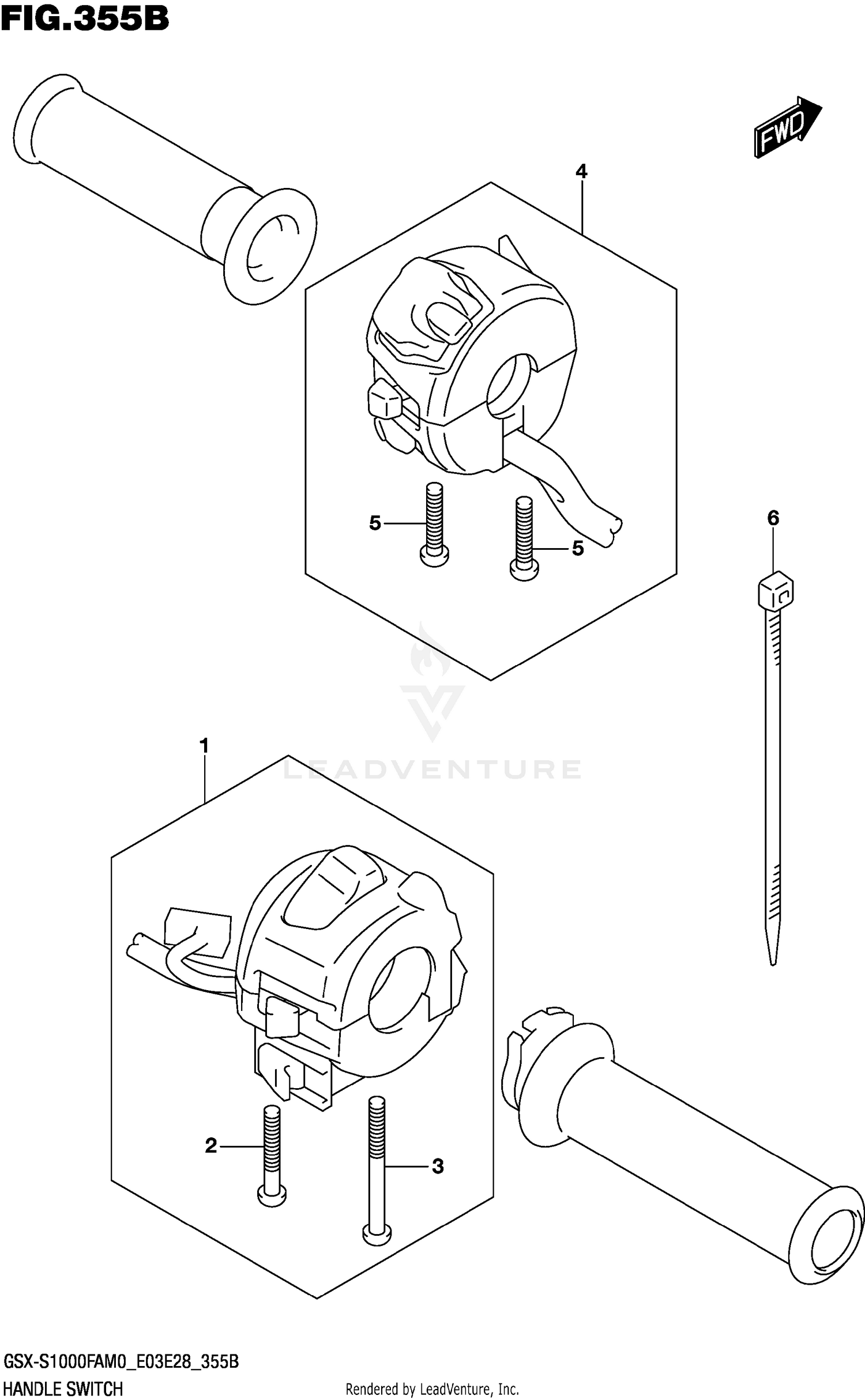 FIG.355B

FWD

4

5

5

6

LEADVENTURE

1

2

3

GSX-S1000FAM0_E03E28_355B
HANDLE SWITCH

Rendered by LeadVenture, Inc.