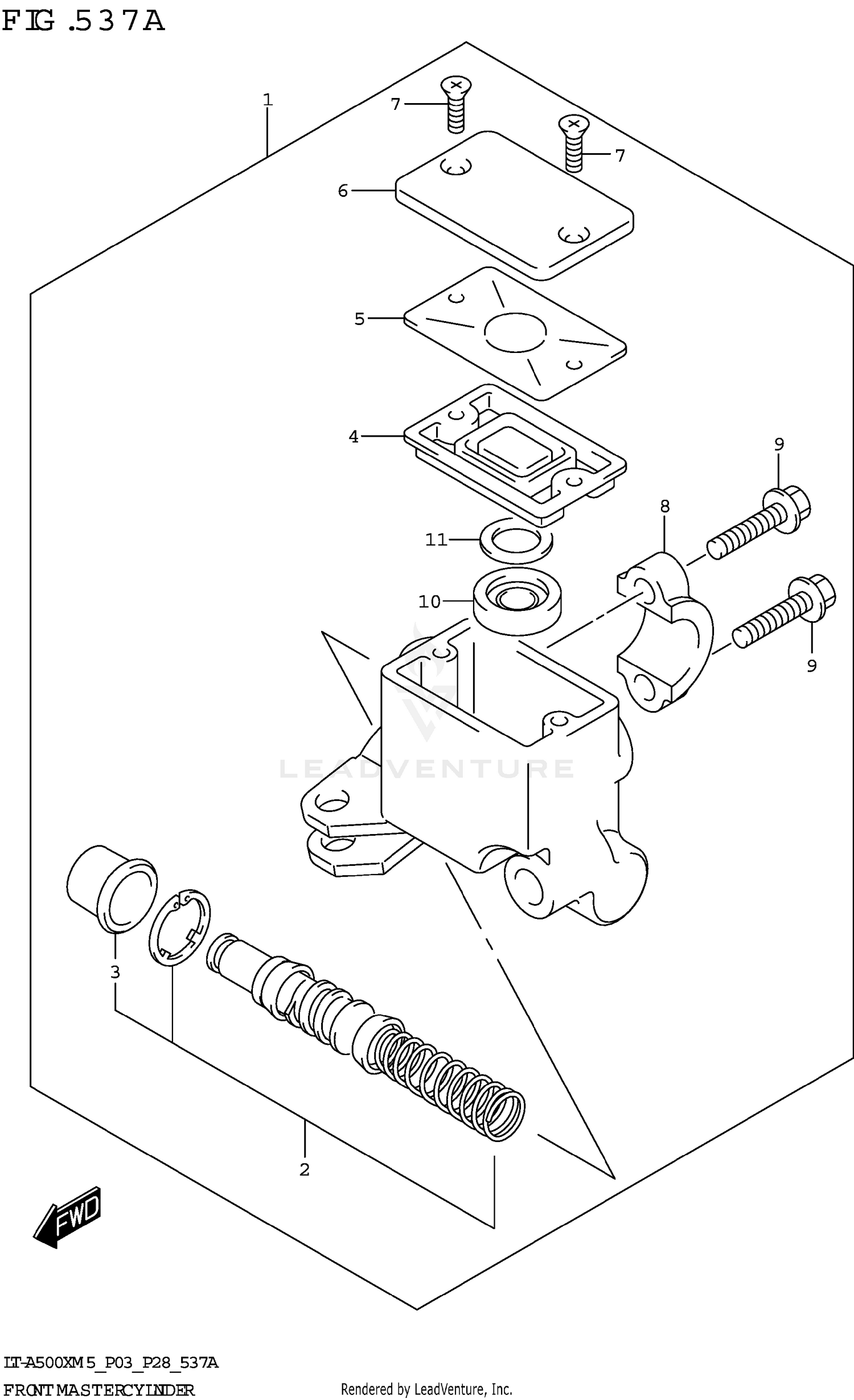 FIG.537A

1
7
7
6
5
4
9
8
11
10
9
LEADVENTURE
3
2
FWD

LT-A500XM5_P03_P28_537A
FRONT MASTER CYLINDER
Rendered by LeadVenture, Inc.