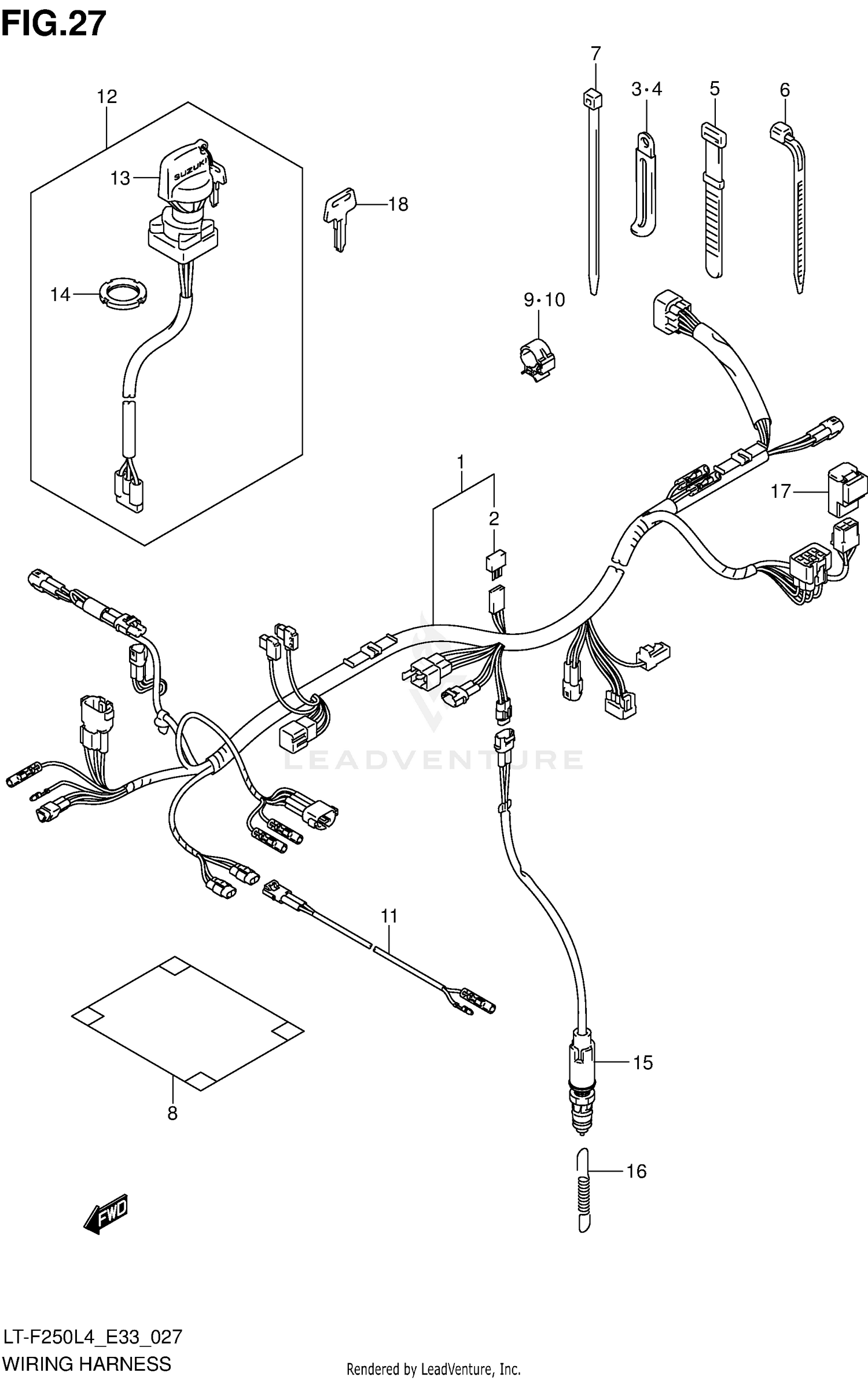 FIG.27

7

3·4

5

6

12

13

SUZUKI

18

14

9·10

1

2

17

LEADVENTURE

11

15

8

16

FWD

LT-F250L4_E33_027

WIRING HARNESS

Rendered by LeadVenture, Inc.