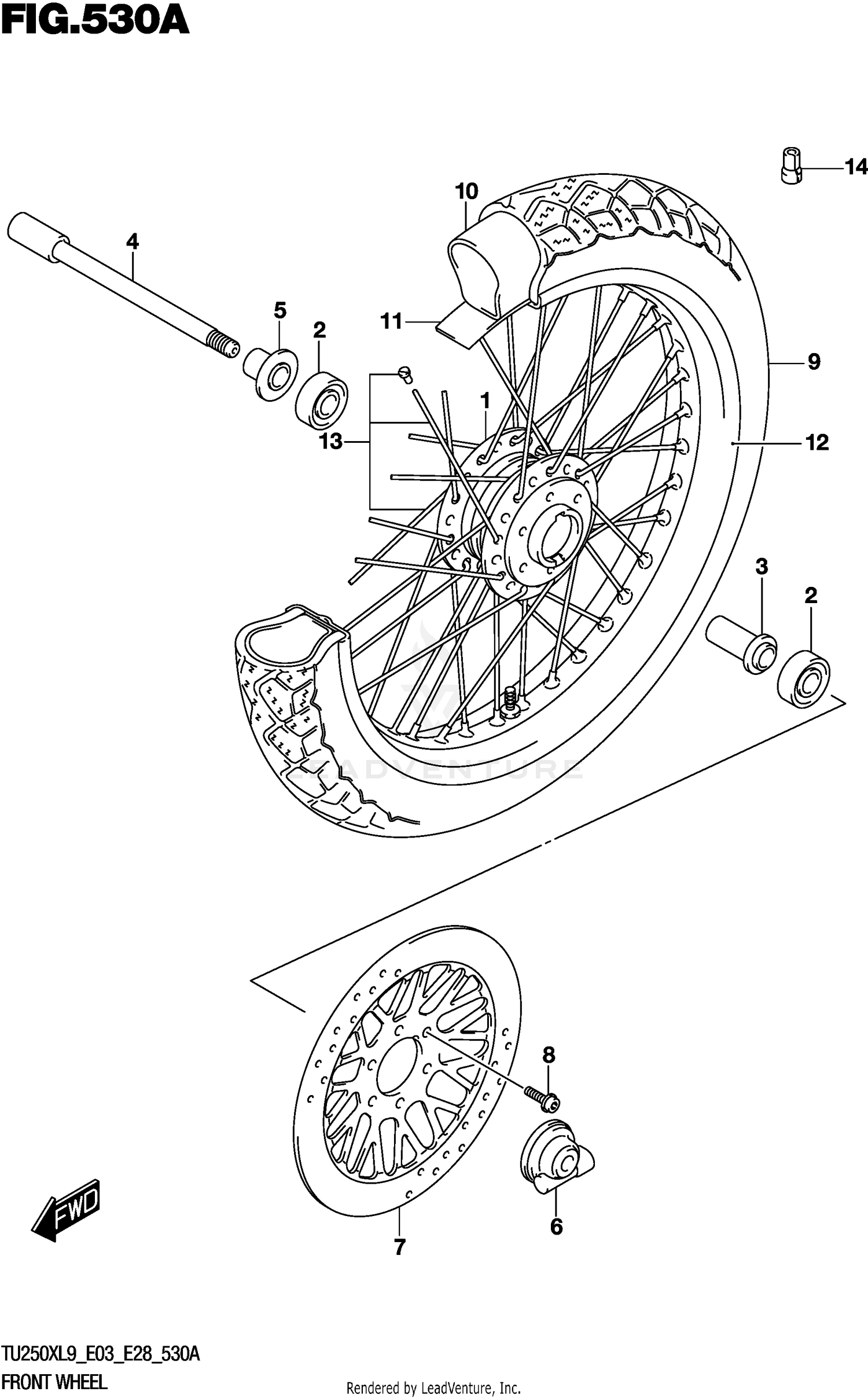 FIG.530A

14
10
4
5
2
11
9
1
13
12
3
2
LEADVENTURE
8
FWD
6
7

TU250XL9_E03_E28_530A
FRONT WHEEL
Rendered by LeadVenture, Inc.