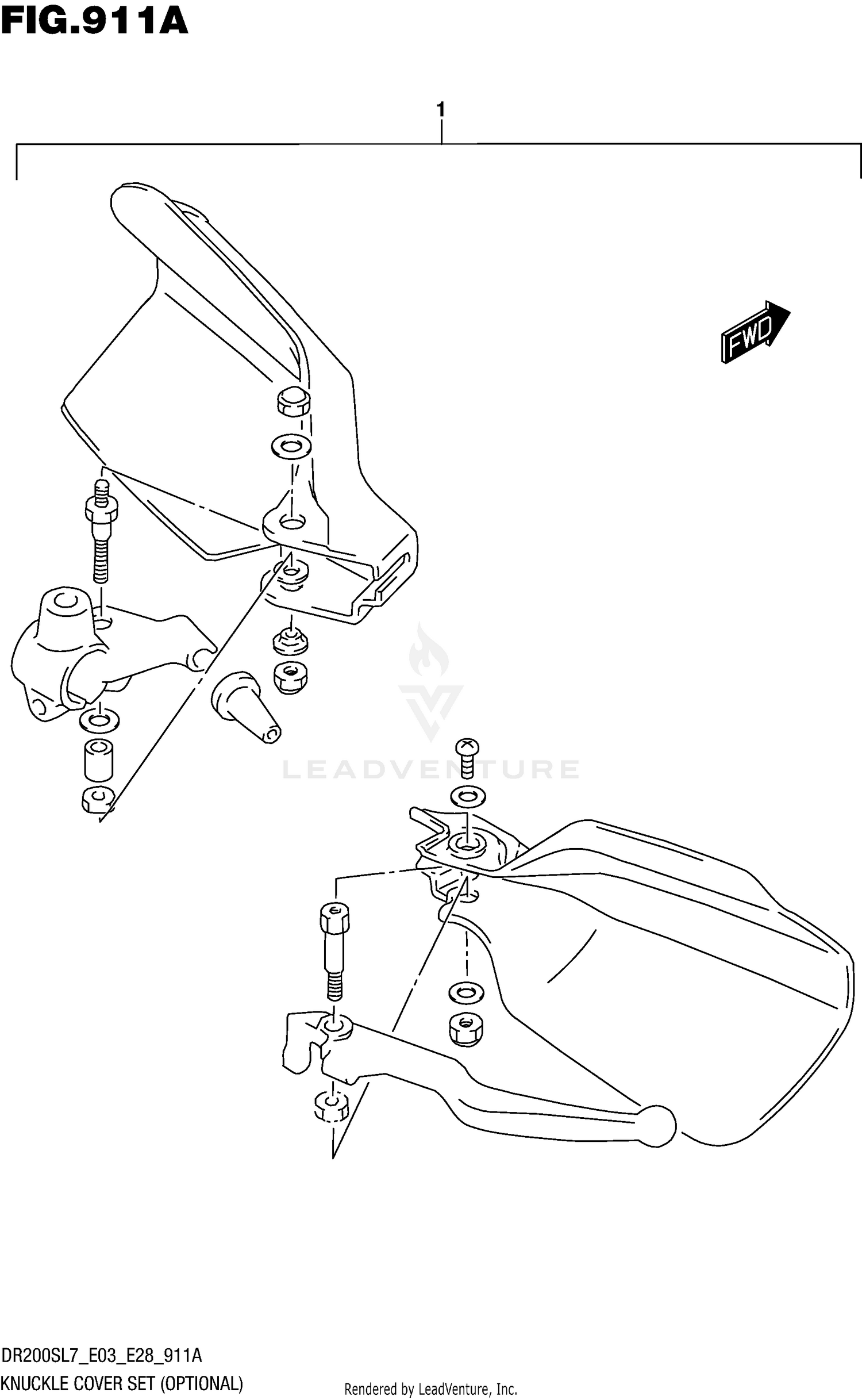 FIG.911A

1

FWD

LEADVENTURE

DR200SL7_E03_E28_911A
KNUCKLE COVER SET (OPTIONAL)

Rendered by LeadVenture, Inc.