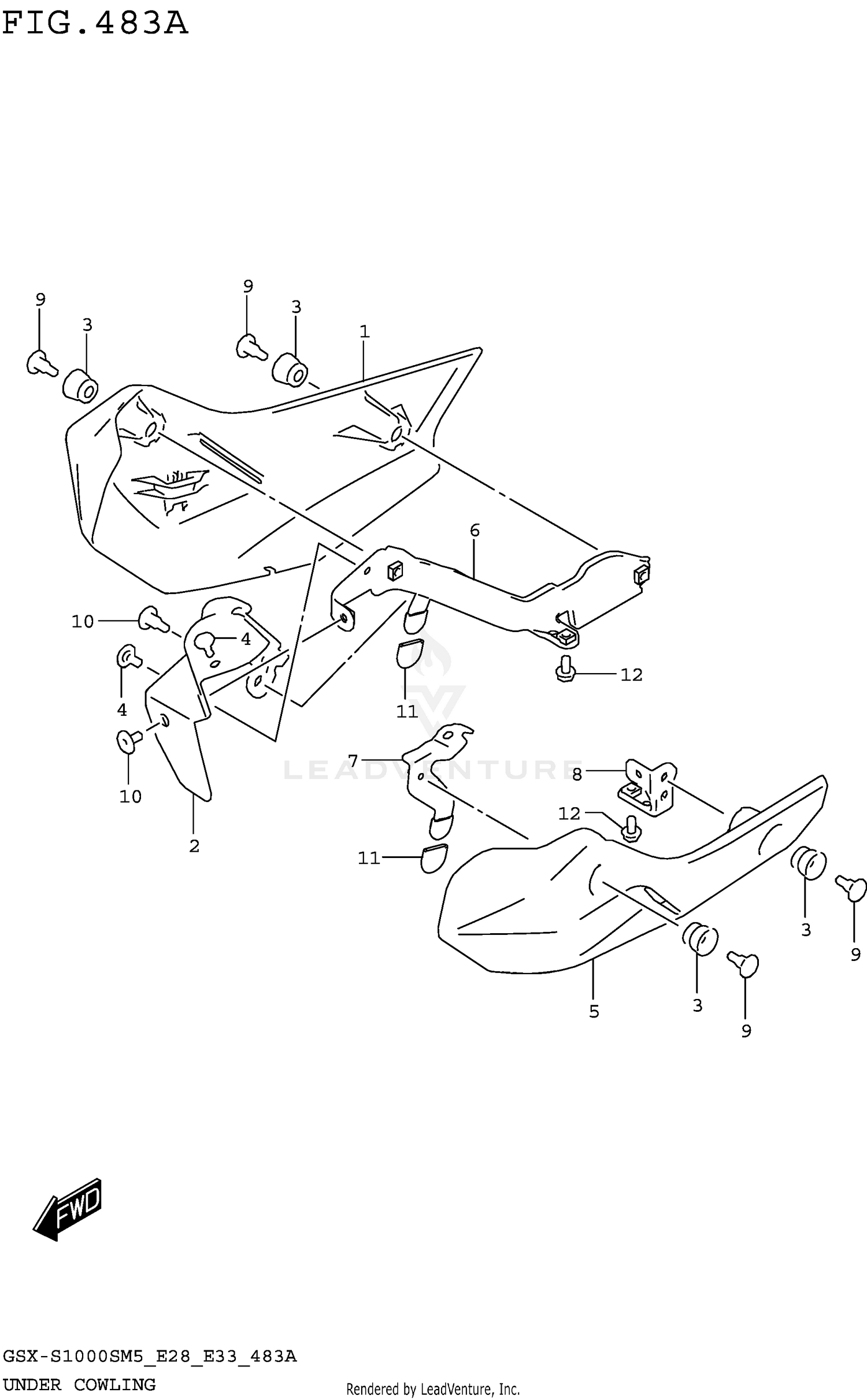 FIG.483A

9
3
9
3
1
6
10
4
4
10
2
11
12
7
8
12
11
3
9
5
3
9

LEADVENTURE

FWD

GSX-S1000SM5_E28_E33_483A
UNDER COWLING

Rendered by LeadVenture, Inc.