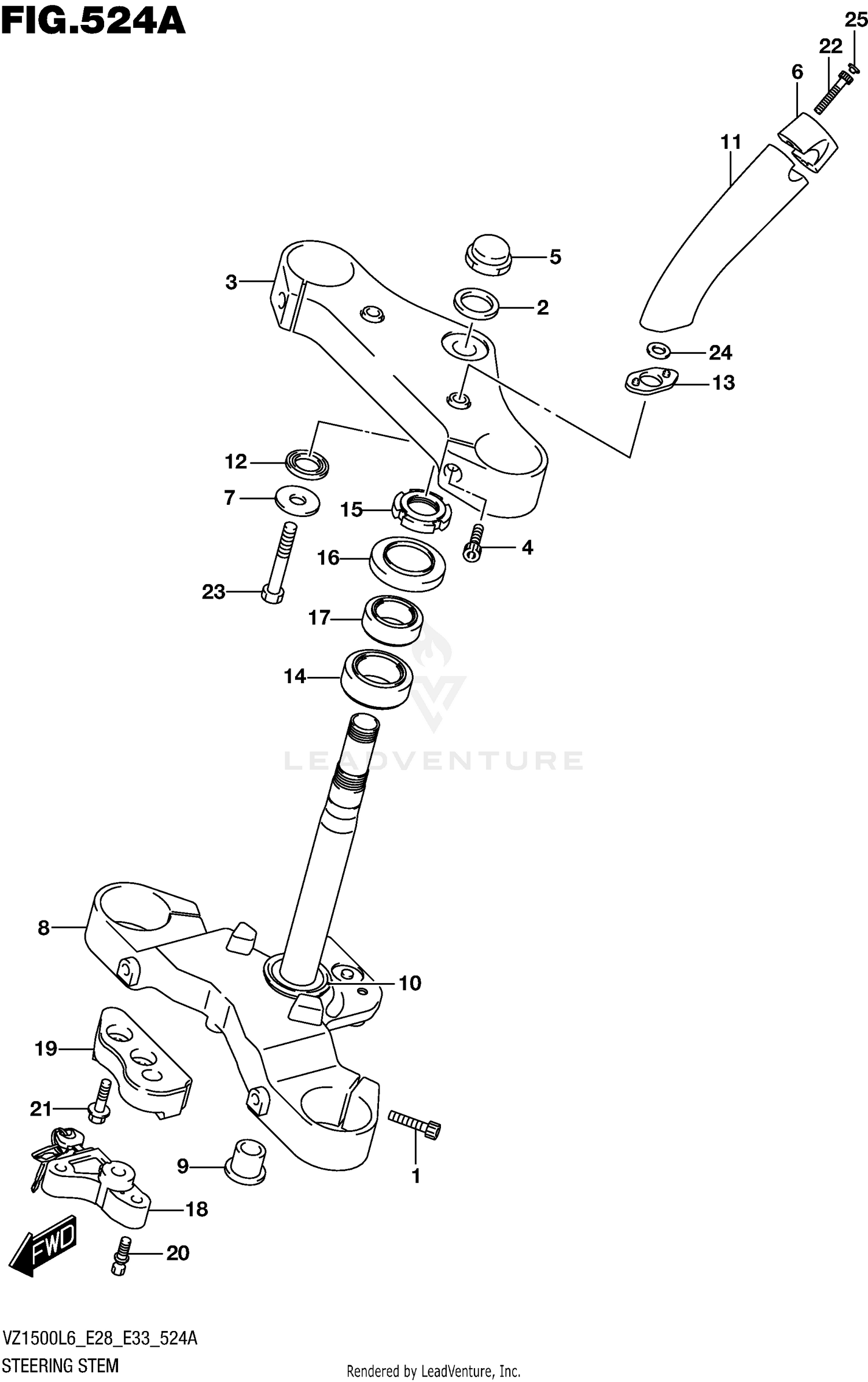 FIG.524A

25
22
6
11
5
3
2
24
13
12
7
15
4
16
23
17
14

LEADVENTURE

8
10
19
21
1
9
18
FWD
20

VZ1500L6_E28_E33_524A
STEERING STEM

Rendered by LeadVenture, Inc.