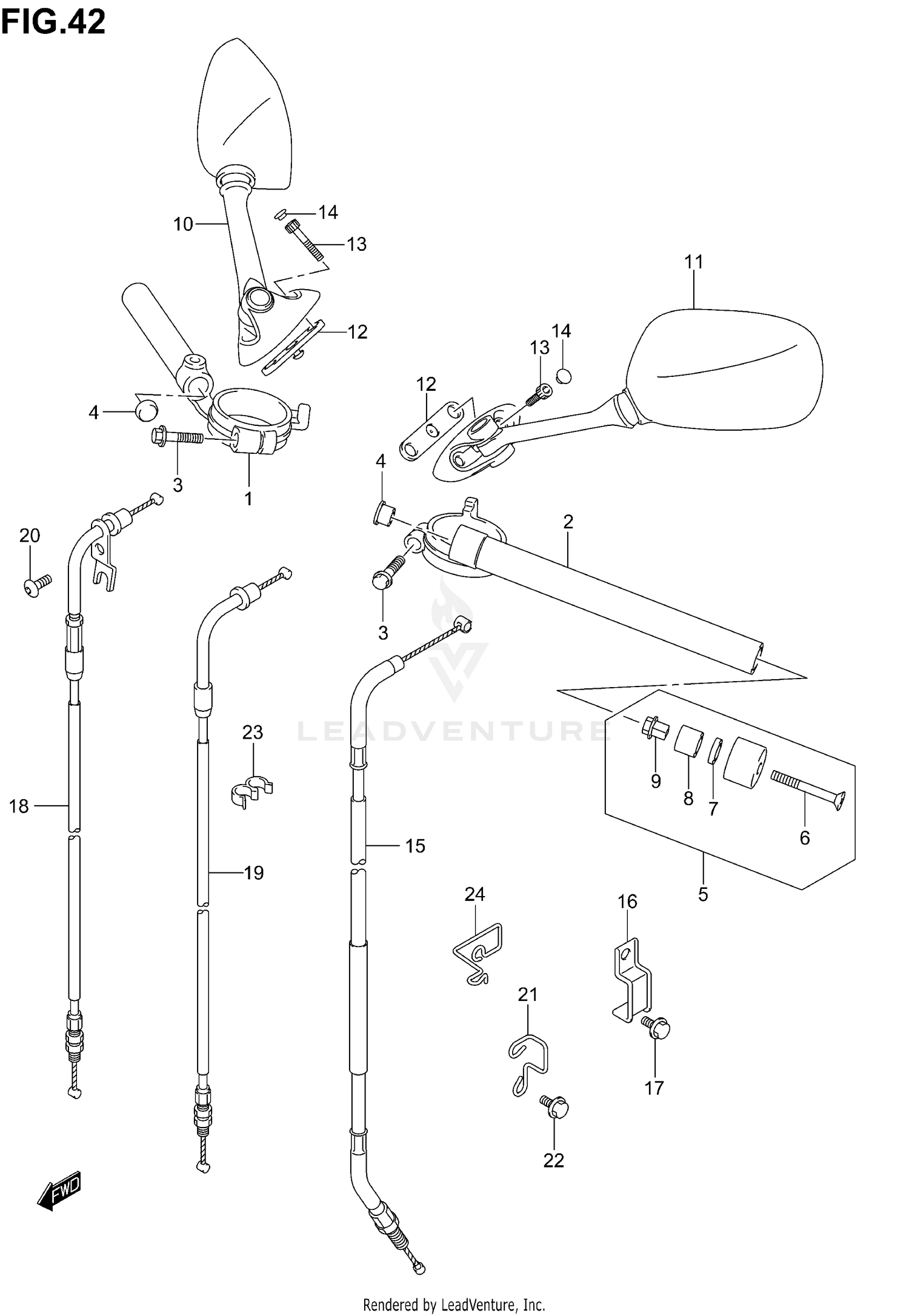 FIG.42

10
14
13
11
12
14
13
12
4
3
1
4
2
20
3
LEADVENTURE
23
9
8
7
6
18
15
19
5
24
16
21
17
22
FWD

Rendered by LeadVenture, Inc.