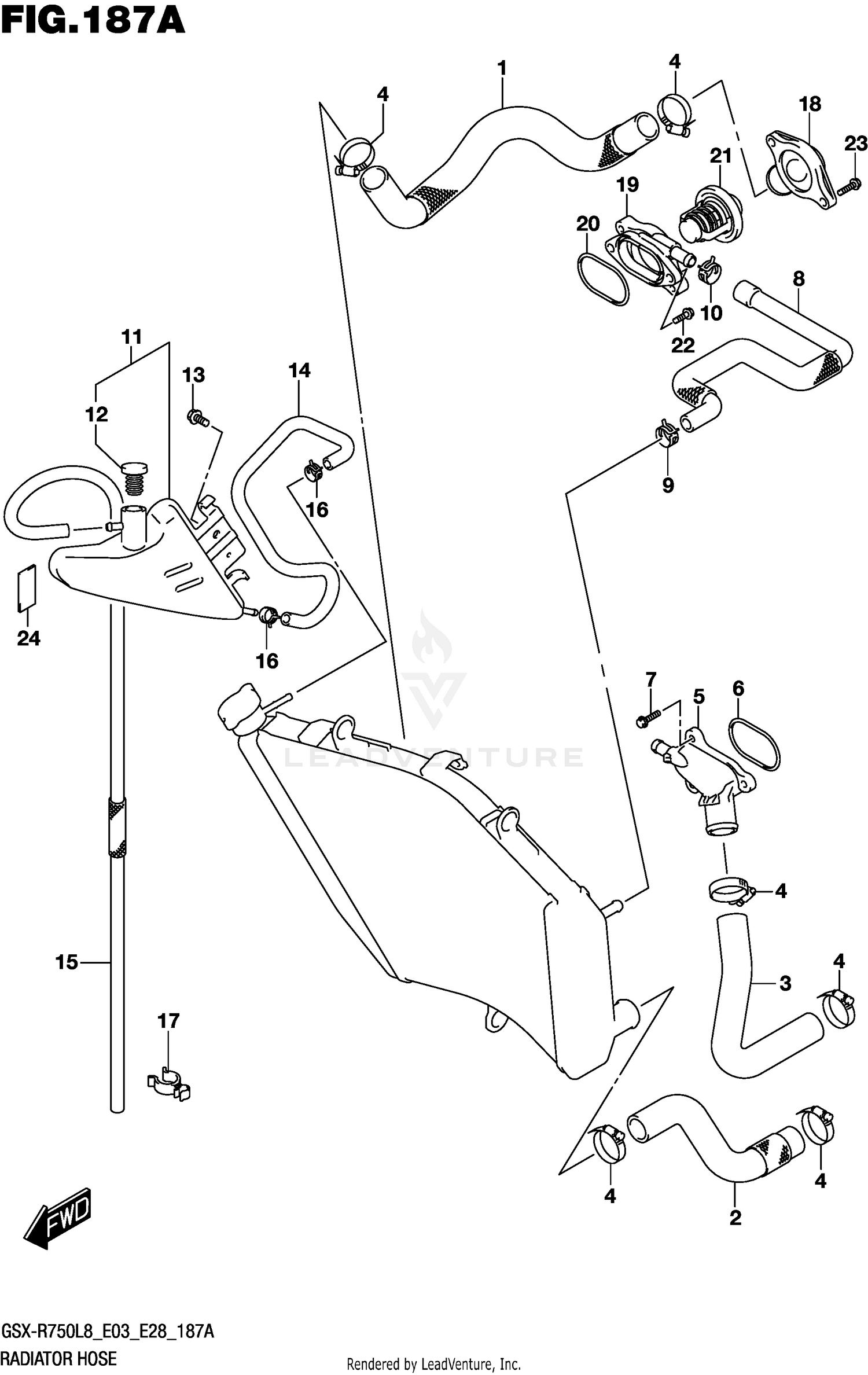 FIG.187A

1
4
4
18
23
21
19
20
8
10
22
11
13
14
12
16
9
24
16
LEADVENTURE
7
5
6
4
15
4
3
17
4
4
2
FWD

GSX-R750L8_E03_E28_187A
RADIATOR HOSE
Rendered by LeadVenture, Inc.