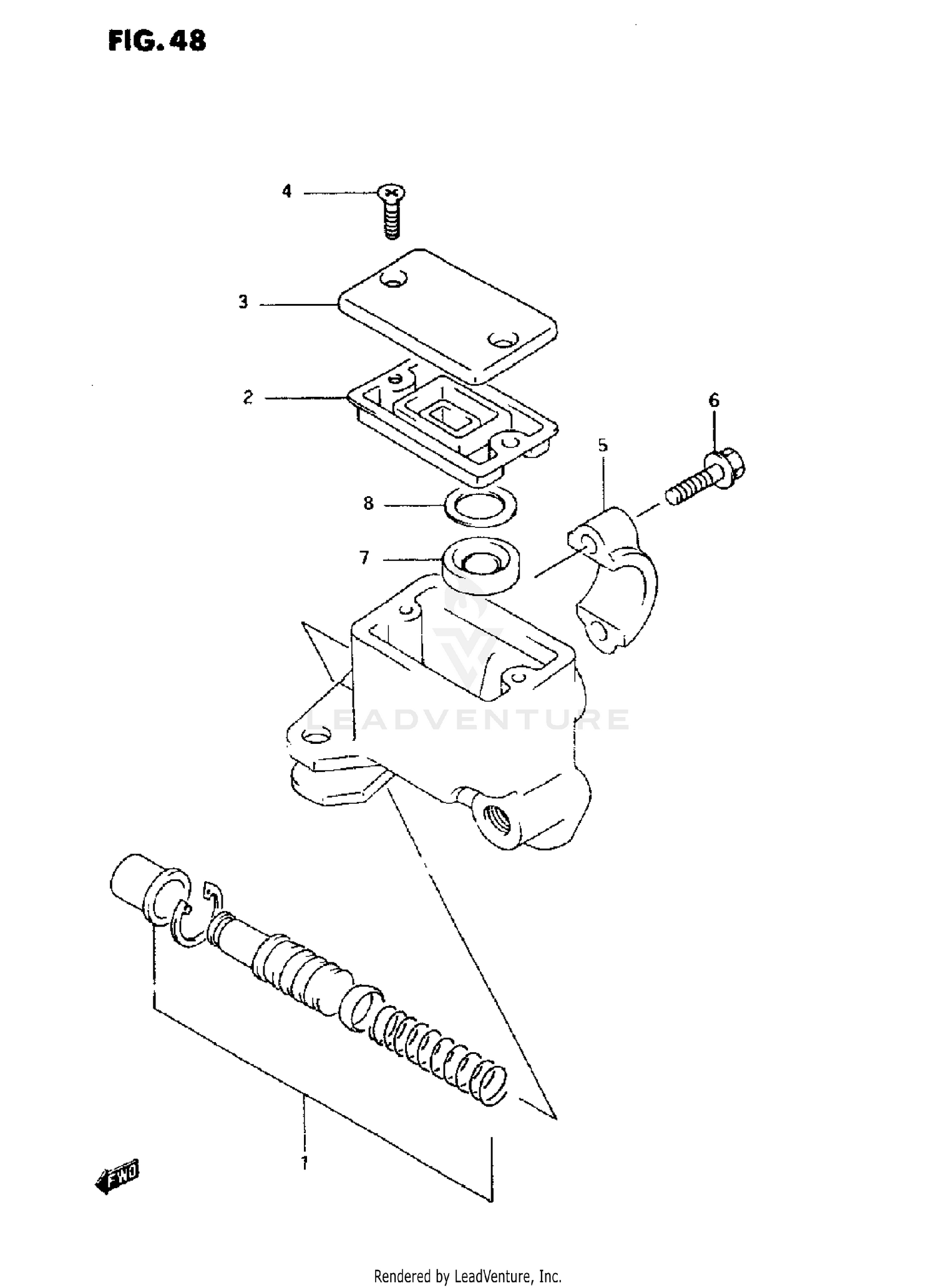 FIG. 48

4

3

2

6

5

8

7

LEADVENTURE

1

FWD

Rendered by LeadVenture, Inc.