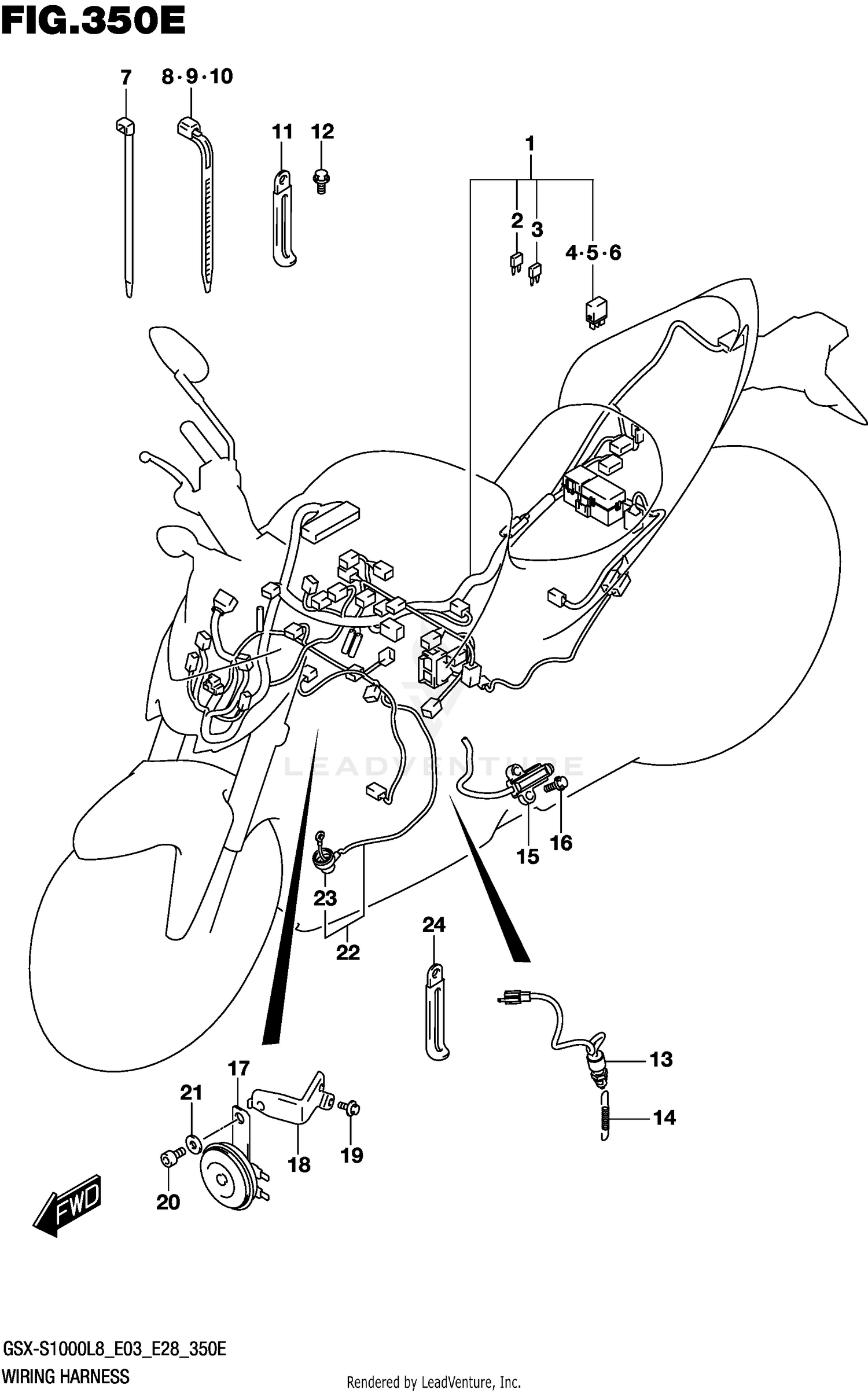 FIG.350E

7
8·9·10
11
12
1
2
3
4·5·6

LEADVENTURE

15
16
23
22
24
13
14
17
21
18
19
20

FWD

GSX-S1000L8_E03_E28_350E
WIRING HARNESS

Rendered by LeadVenture, Inc.