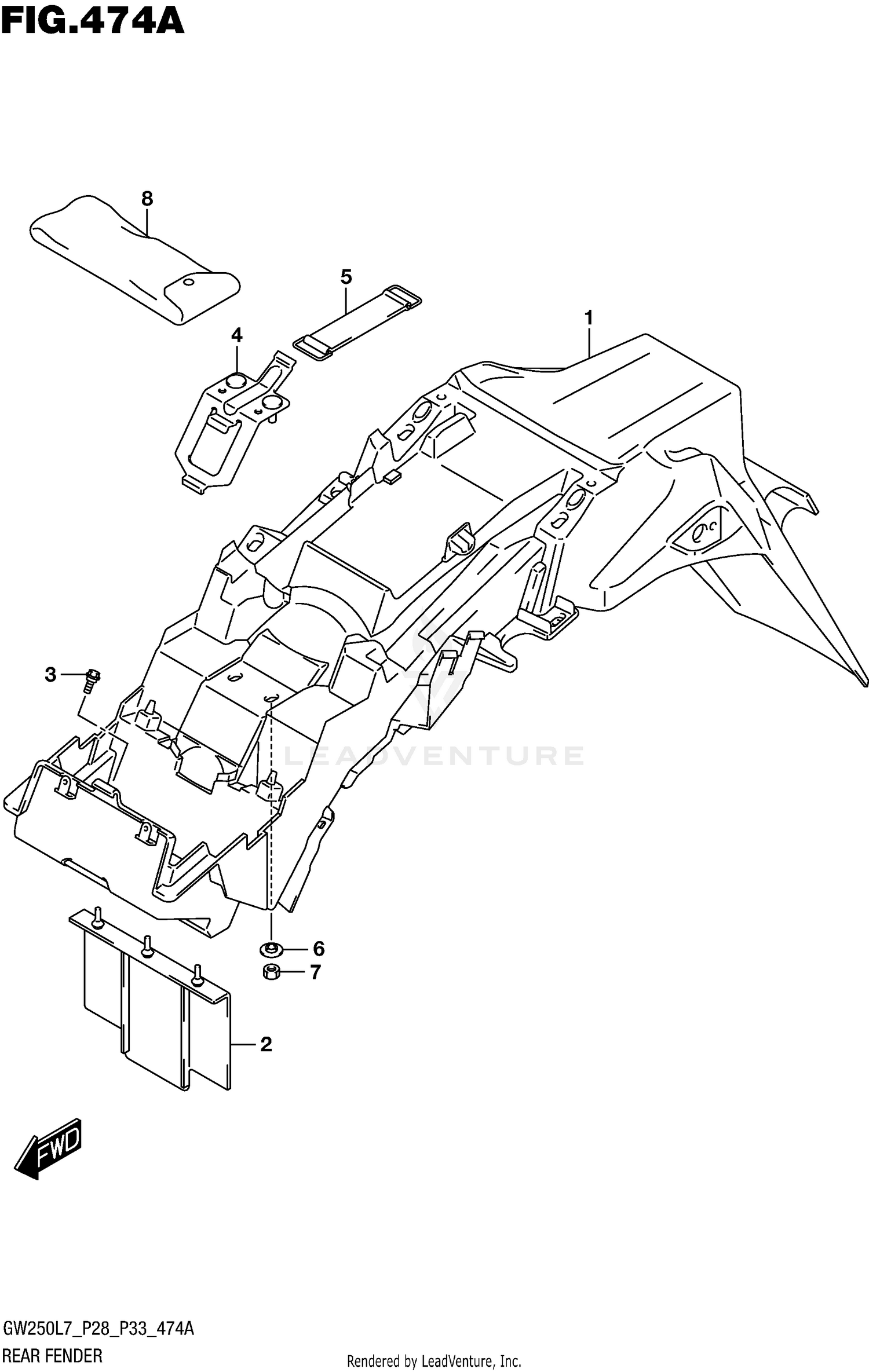 FIG.474A

8
5
4
1
3
LEADVENTURE
6
7
2
FWD

GW250L7_P28_P33_474A
REAR FENDER
Rendered by LeadVenture, Inc.