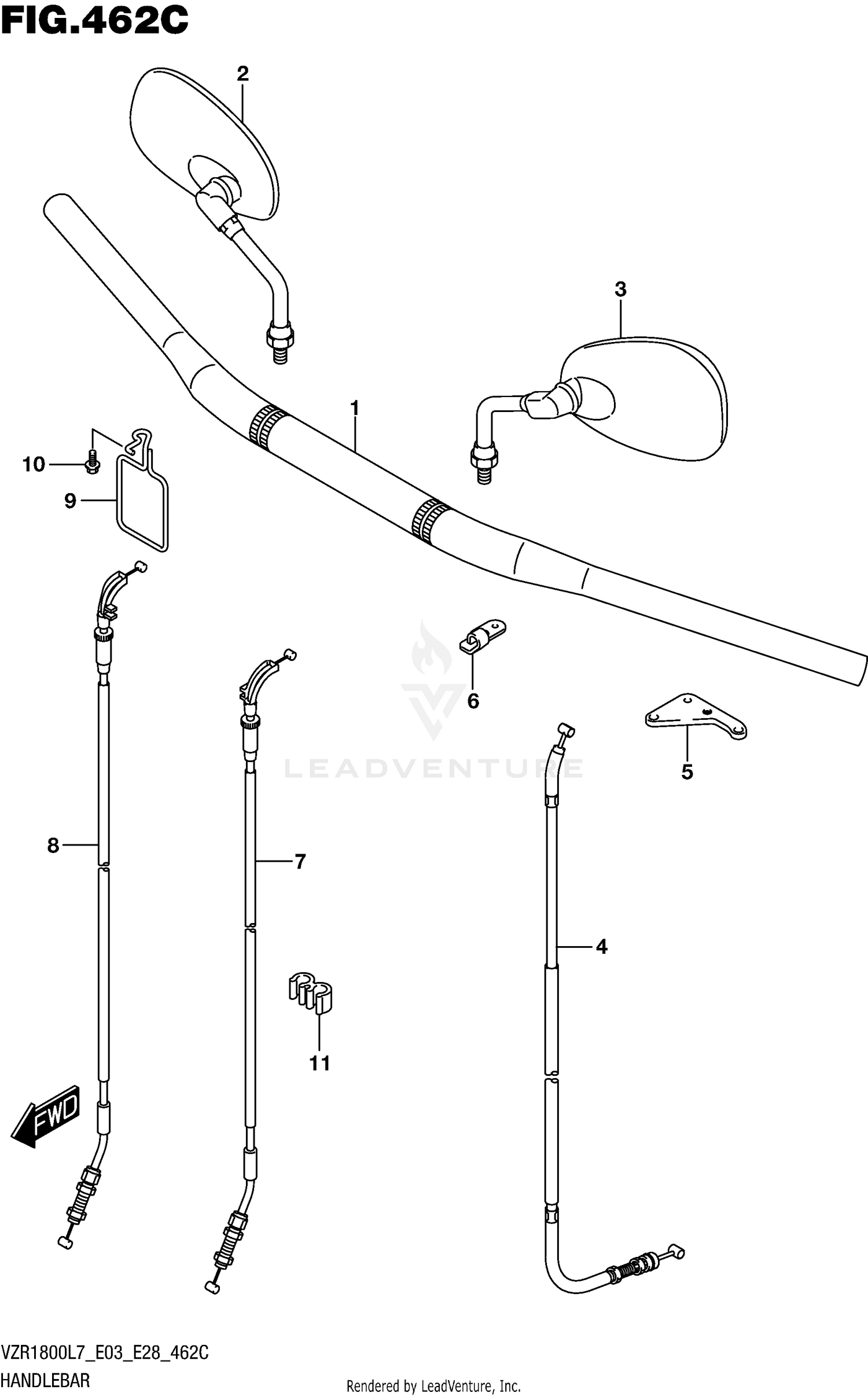 FIG.462C

2

3

1

10

9

6

5

LEADVENTURE

8

7

4

11

FWD

VZR1800L7_E03_E28_462C
HANDLEBAR

Rendered by LeadVenture, Inc.