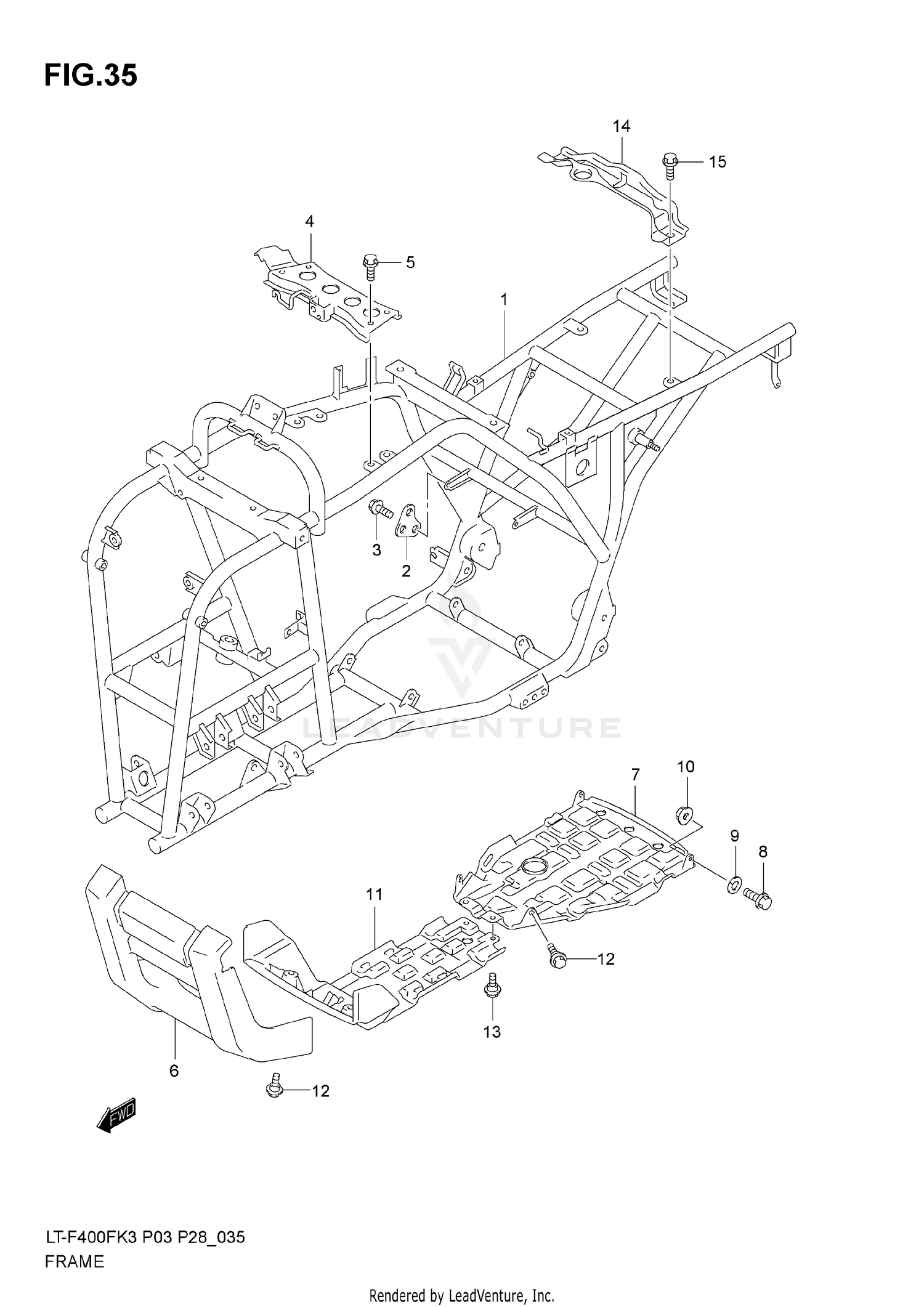 FIG.35

14
15
4
5
1
3
2
LEADVENTURE
7
10
9
8
11
12
13
6
12
FWD

LT-F400FK3 P03 P28_035
FRAME

Rendered by LeadVenture, Inc.