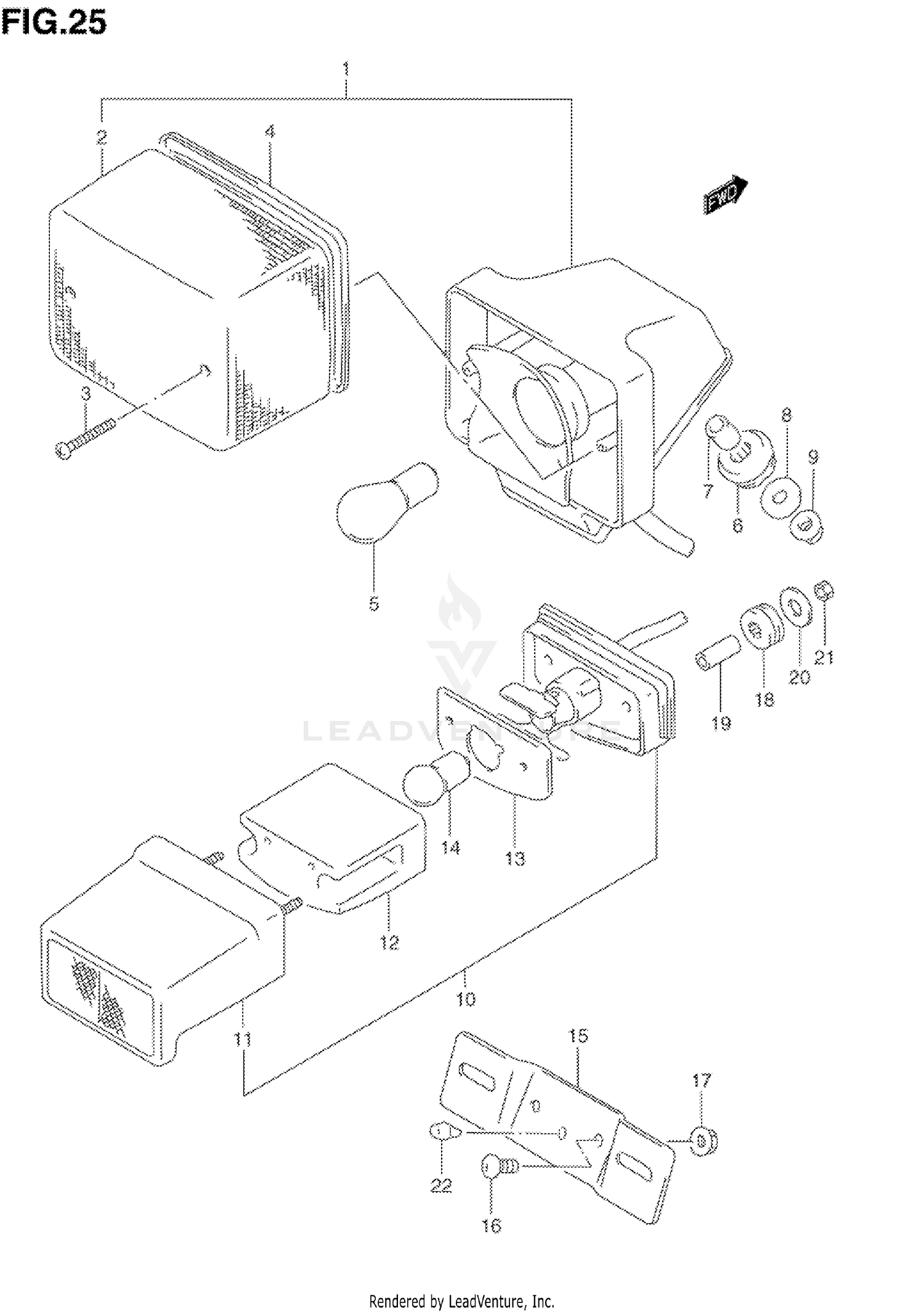 FIG.25

1
2
4
FWD
3
8
9
7
6
5
21
20
18
19
LEADVENTURE
14
13
12
10
11
15
17
22
16

Rendered by LeadVenture, Inc.