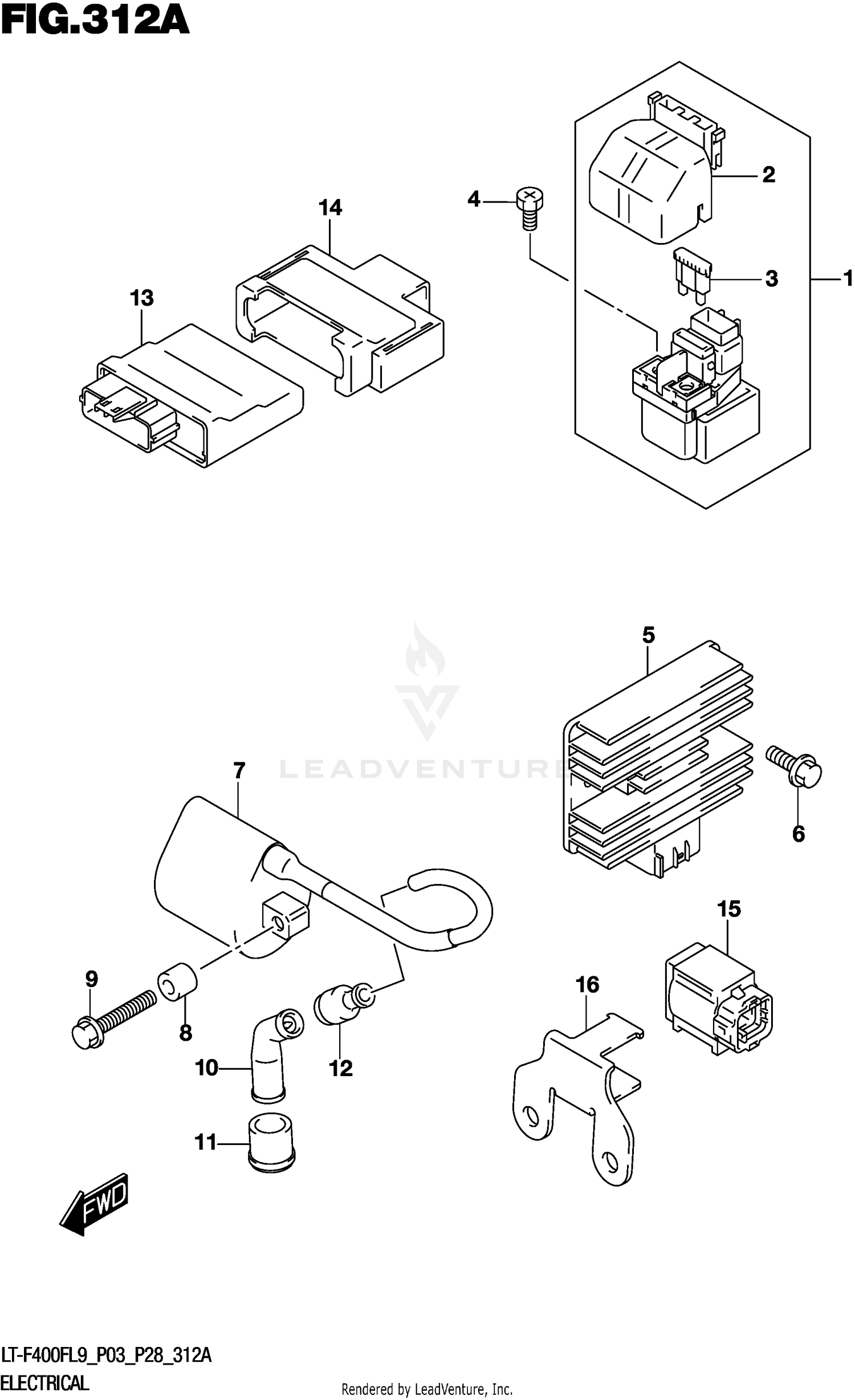 FIG.312A

14

4

2

3

1

13

5

LEADVENTURE

7

6

15

9

8

16

10

12

11

FWD

LT-F400FL9_P03_P28_312A

ELECTRICAL

Rendered by LeadVenture, Inc.