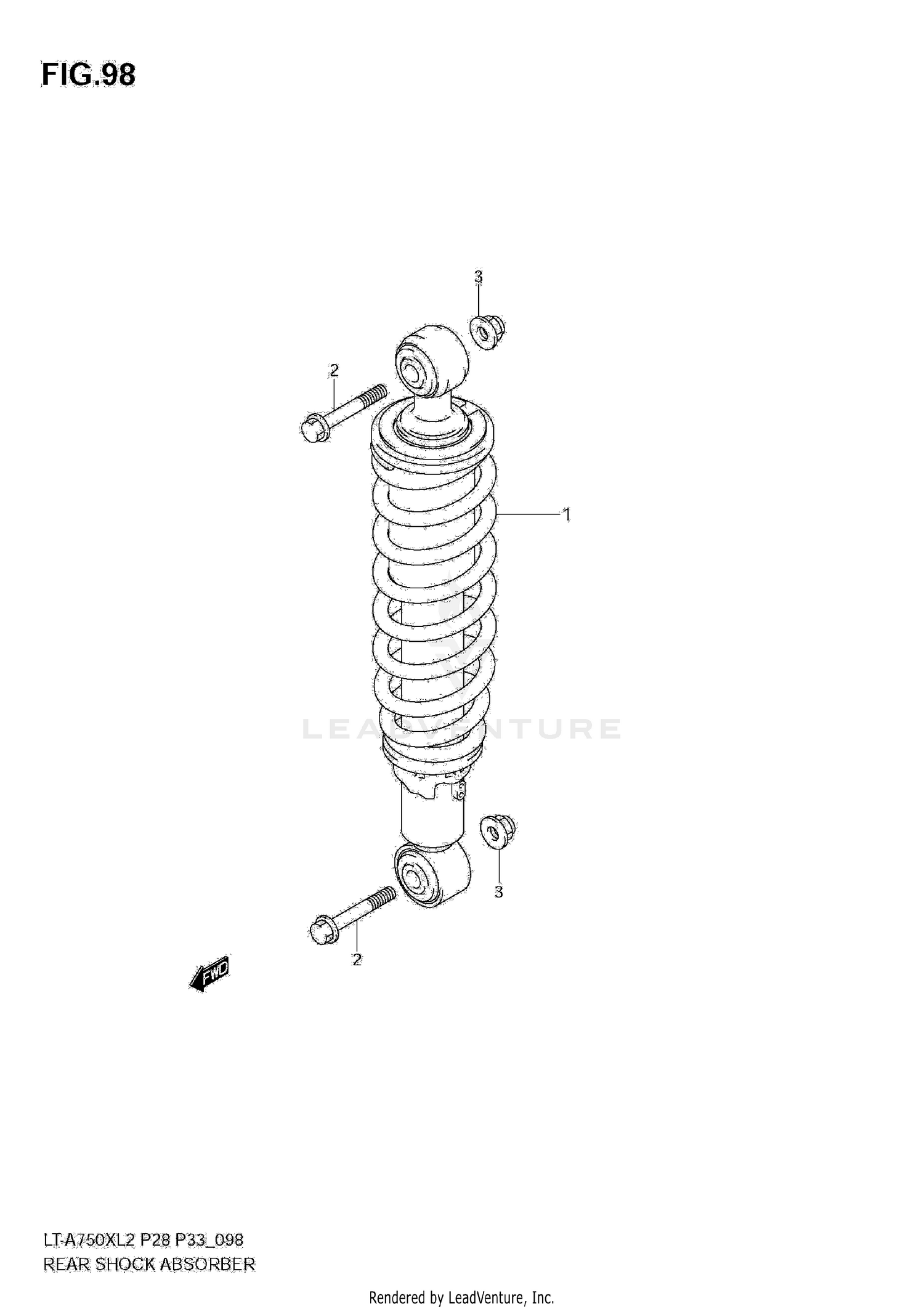 FIG.98

3

2

1

LEADVENTURE

3

2

FWD

LT-A750XL2 P28 P33_098
REAR SHOCK ABSORBER

Rendered by LeadVenture, Inc.