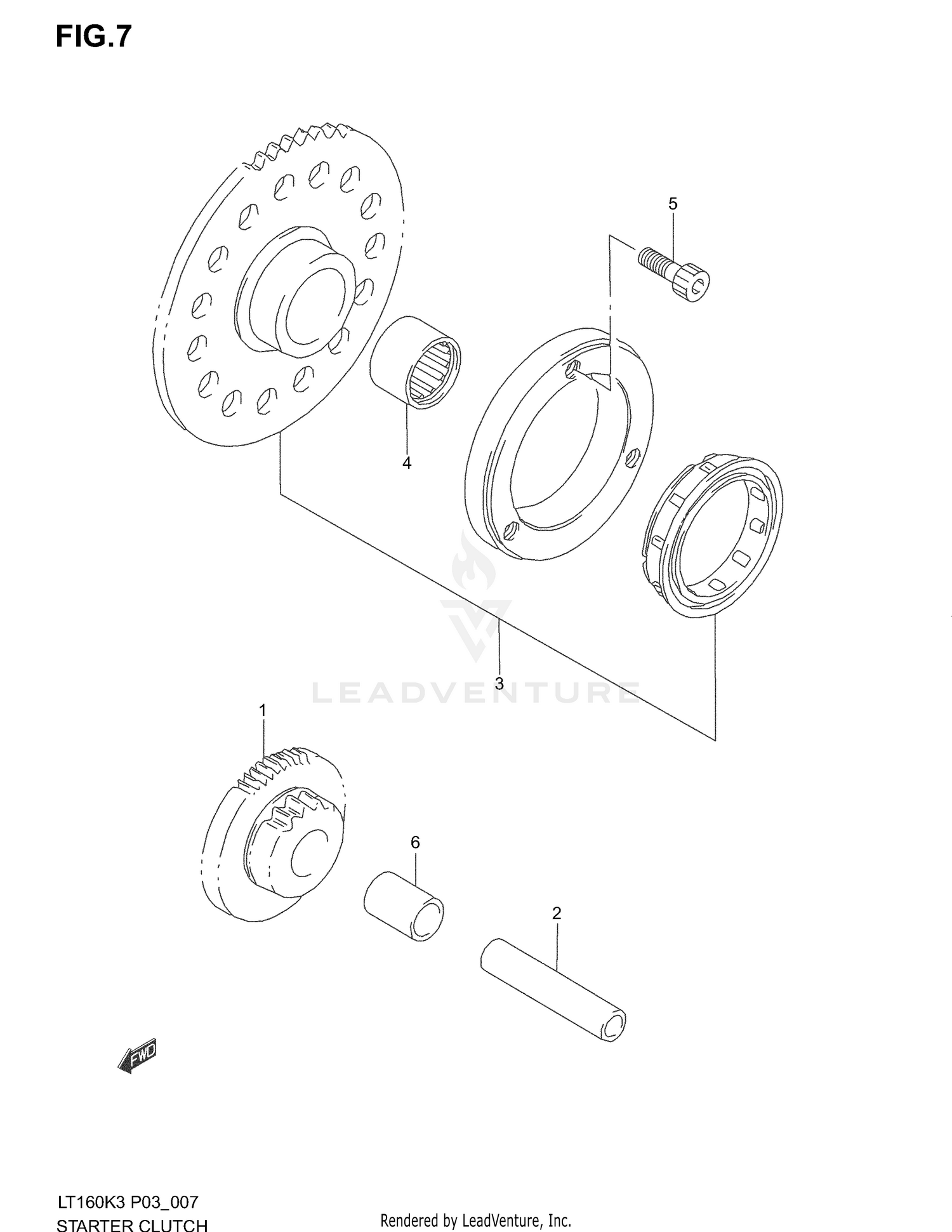 FIG.7

5

4

3

LEADVENTURE

1

6

2

FWD

LT160K3 P03_007
STARTER CLUTCH

Rendered by LeadVenture, Inc.