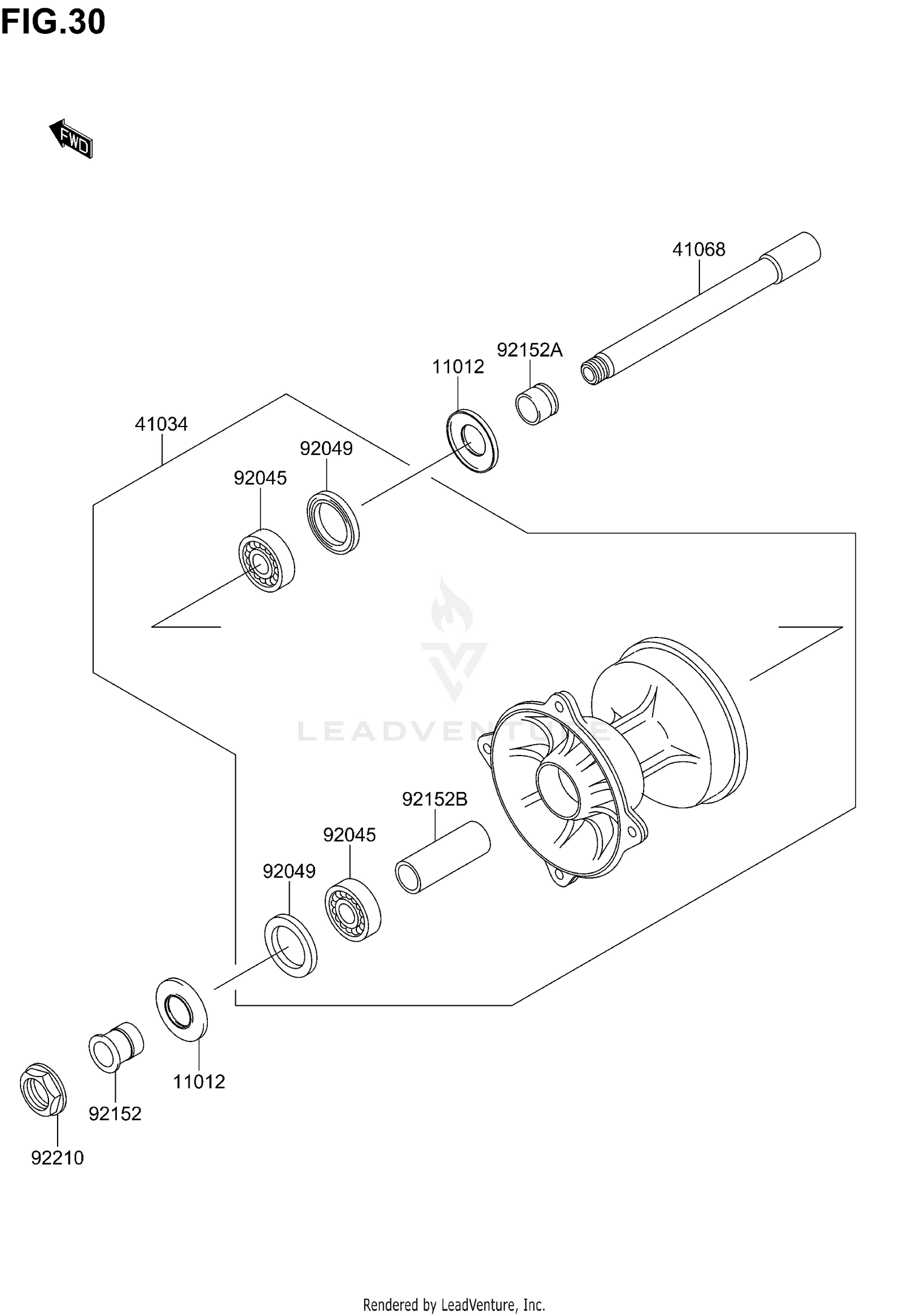 FIG.30

FWD

41068

92152A

11012

41034

92049

92045

LEADVENTURE

92152B

92045

92049

11012

92152

92210

Rendered by LeadVenture, Inc.