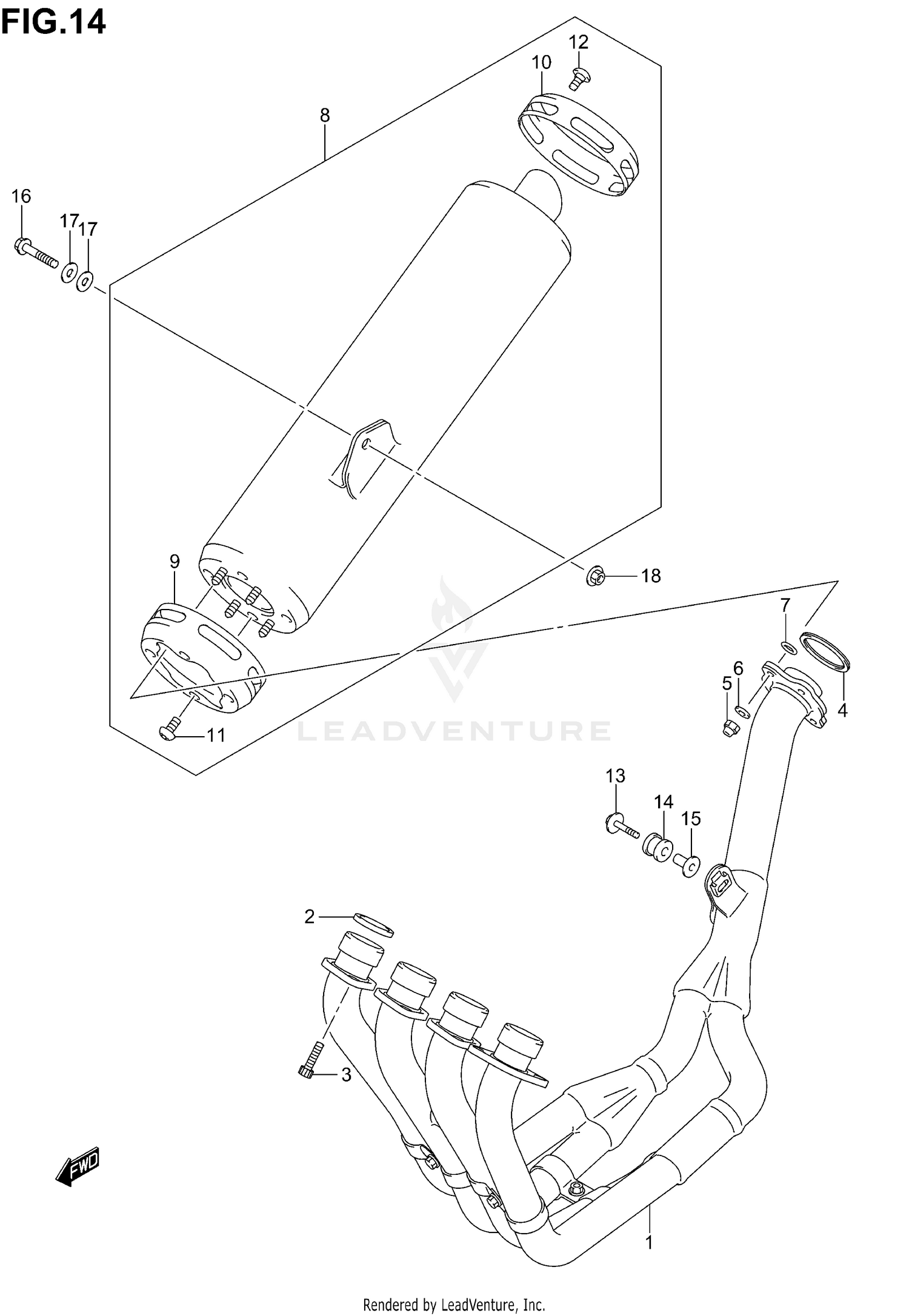 FIG.14

12
10
8
16
17
17
9
18
7
6
5
4
11
LEADVENTURE
13
14
15
2
3
FWD
1

Rendered by LeadVenture, Inc.