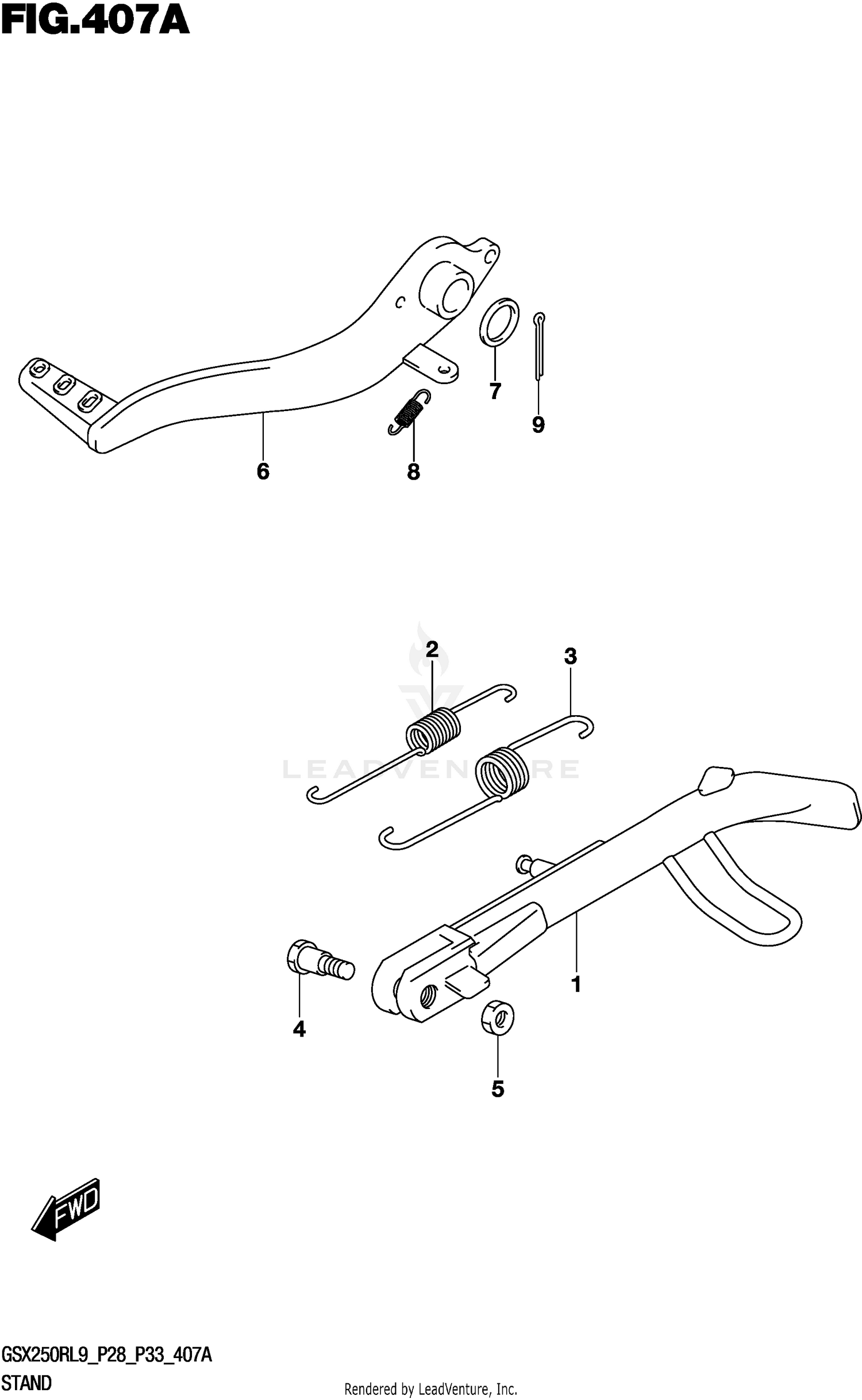 FIG.407A

7

9

6

8

2

3

LEADVENTURE

1

4

5

FWD

GSX250RL9_P28_P33_407A
STAND

Rendered by LeadVenture, Inc.