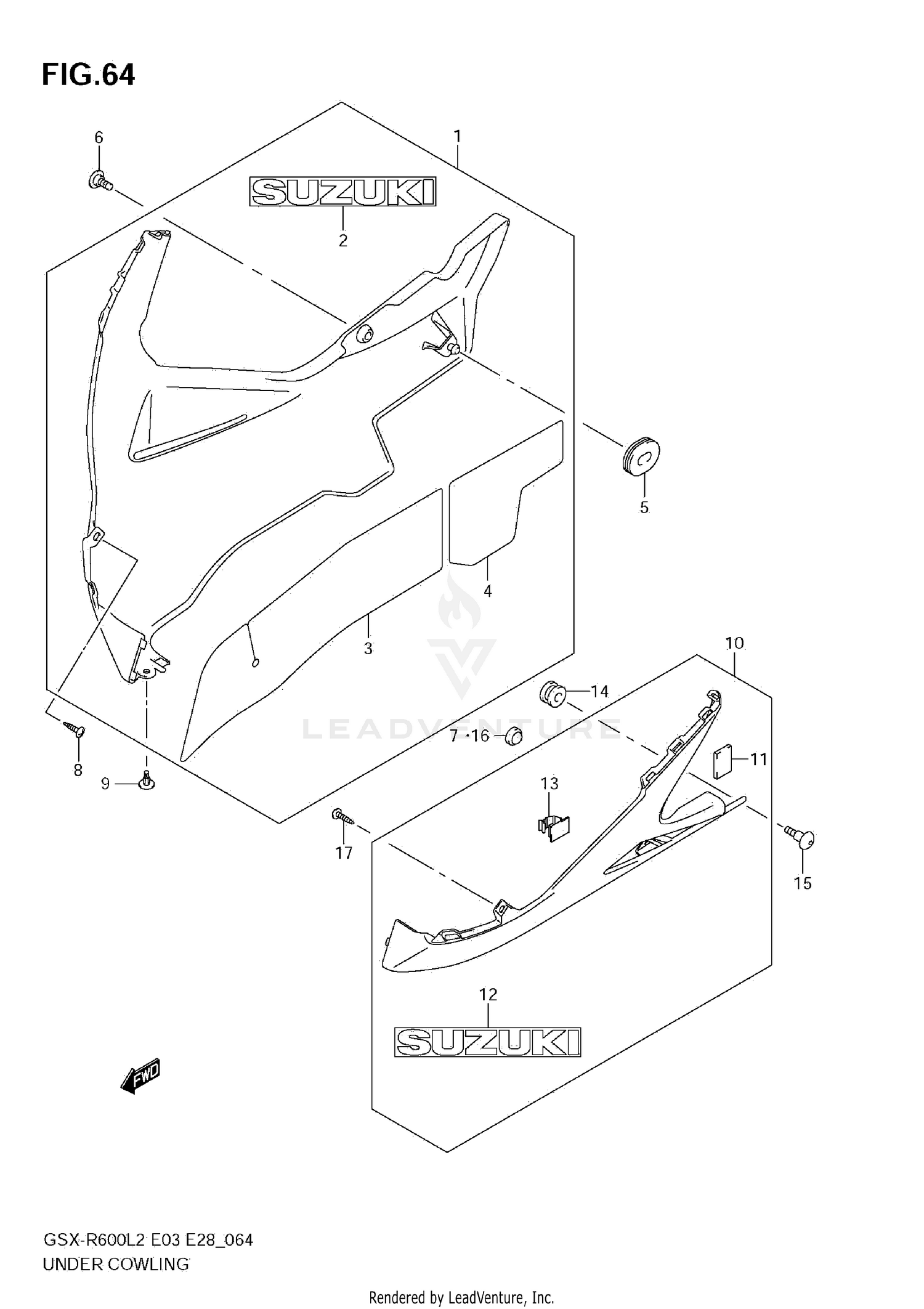 FIG.64

6
1
SUZUKI
2
5
4
3
10
14
7·16
11
13
8
9
17
15
12
SUZUKI
FWD
LEADVENTURE

GSX-R600L2 E03 E28_064
UNDER COWLING

Rendered by LeadVenture, Inc.