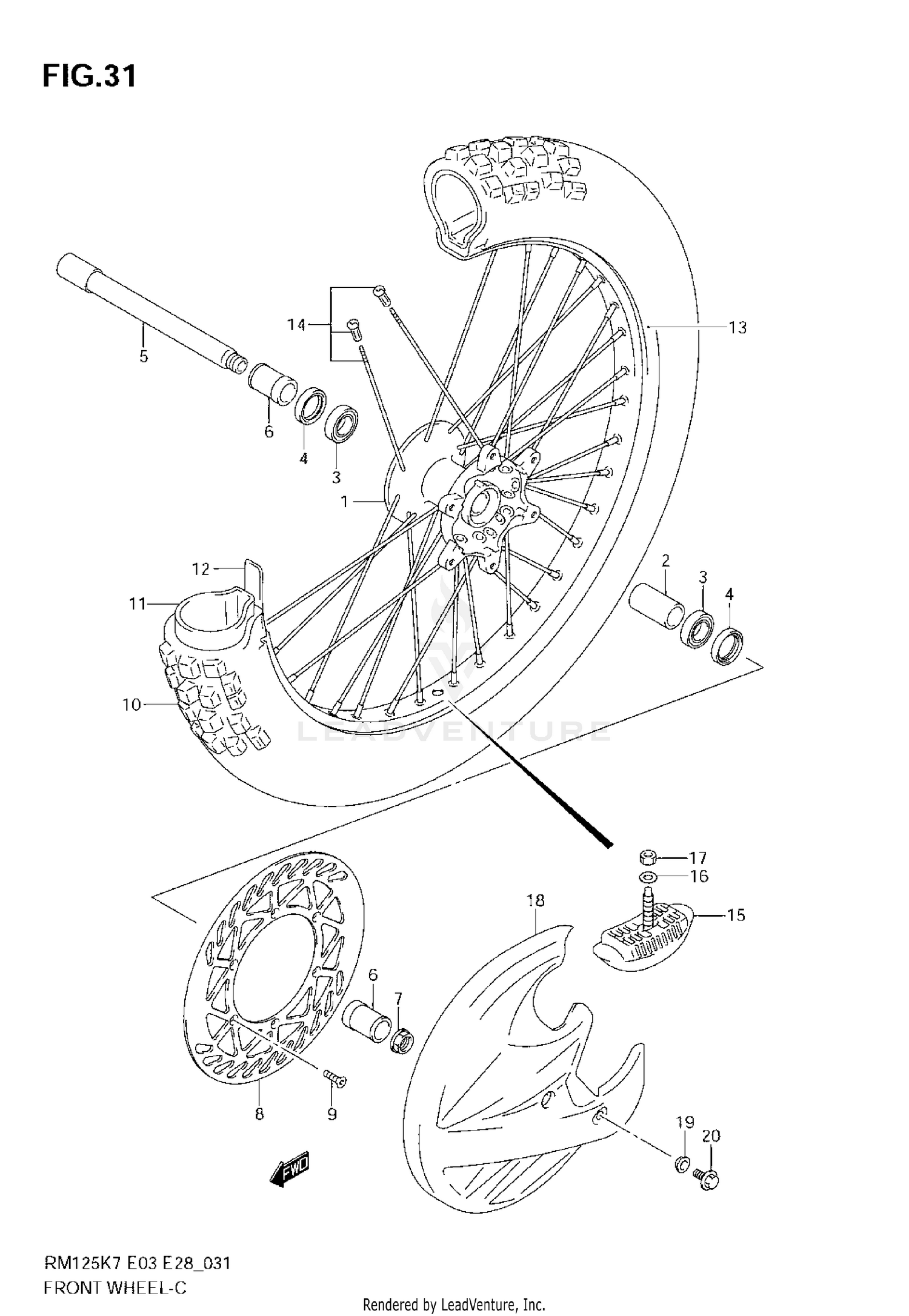 FIG.31

14
13
5
6
4
3
1
12
11
10
2
3
4
LEADVENTURE
17
16
15
18
6
7
8
9
19
20
FWD

RM125K7 E03 E28_031
FRONT WHEEL-C

Rendered by LeadVenture, Inc.