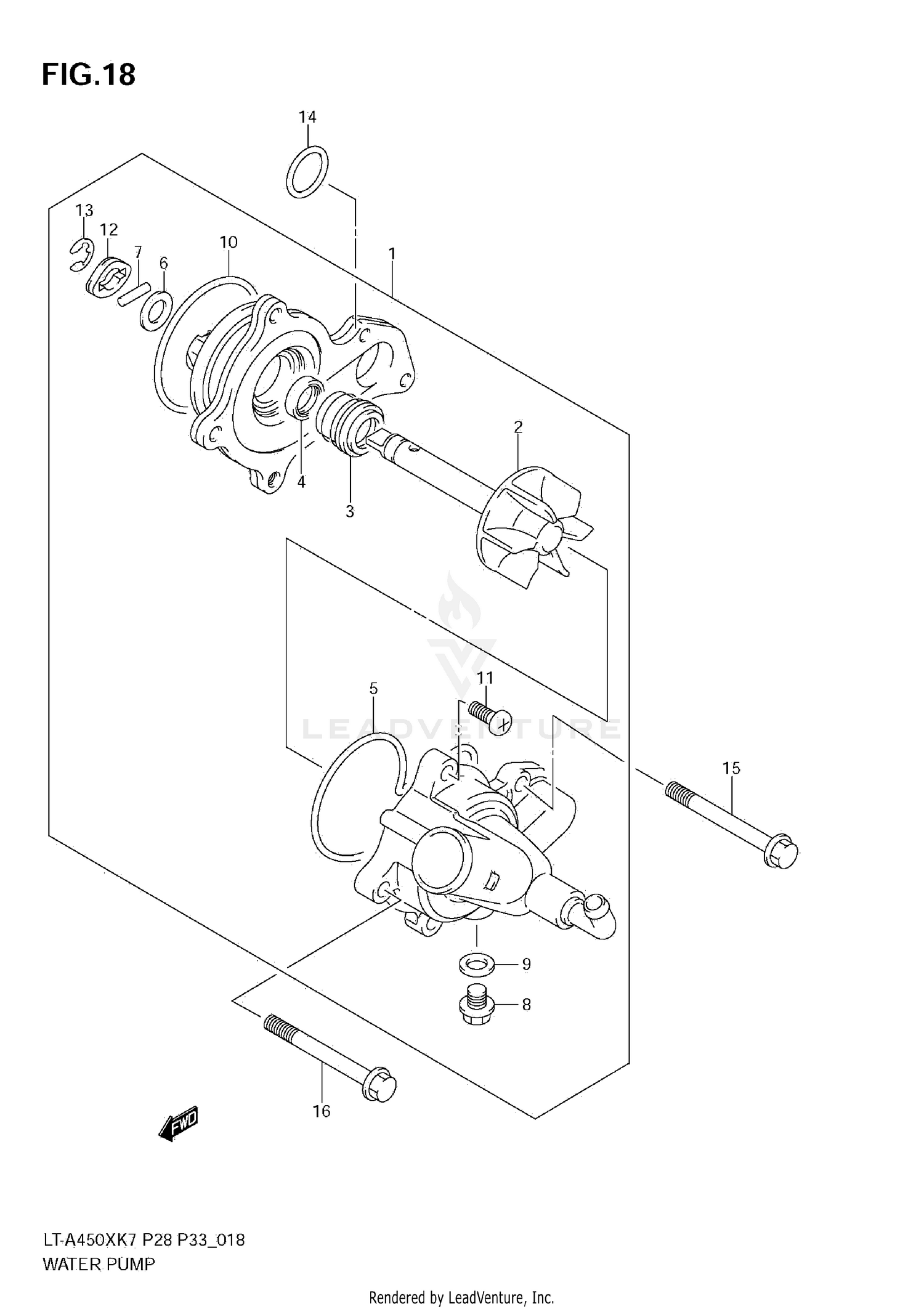 FIG.18

14

13
12
7
6
10
1

2
4
3

5
11
LEADVENTURE
15

9
8

16

FWD

LT-A450XK7 P28 P33_018
WATER PUMP

Rendered by LeadVenture, Inc.